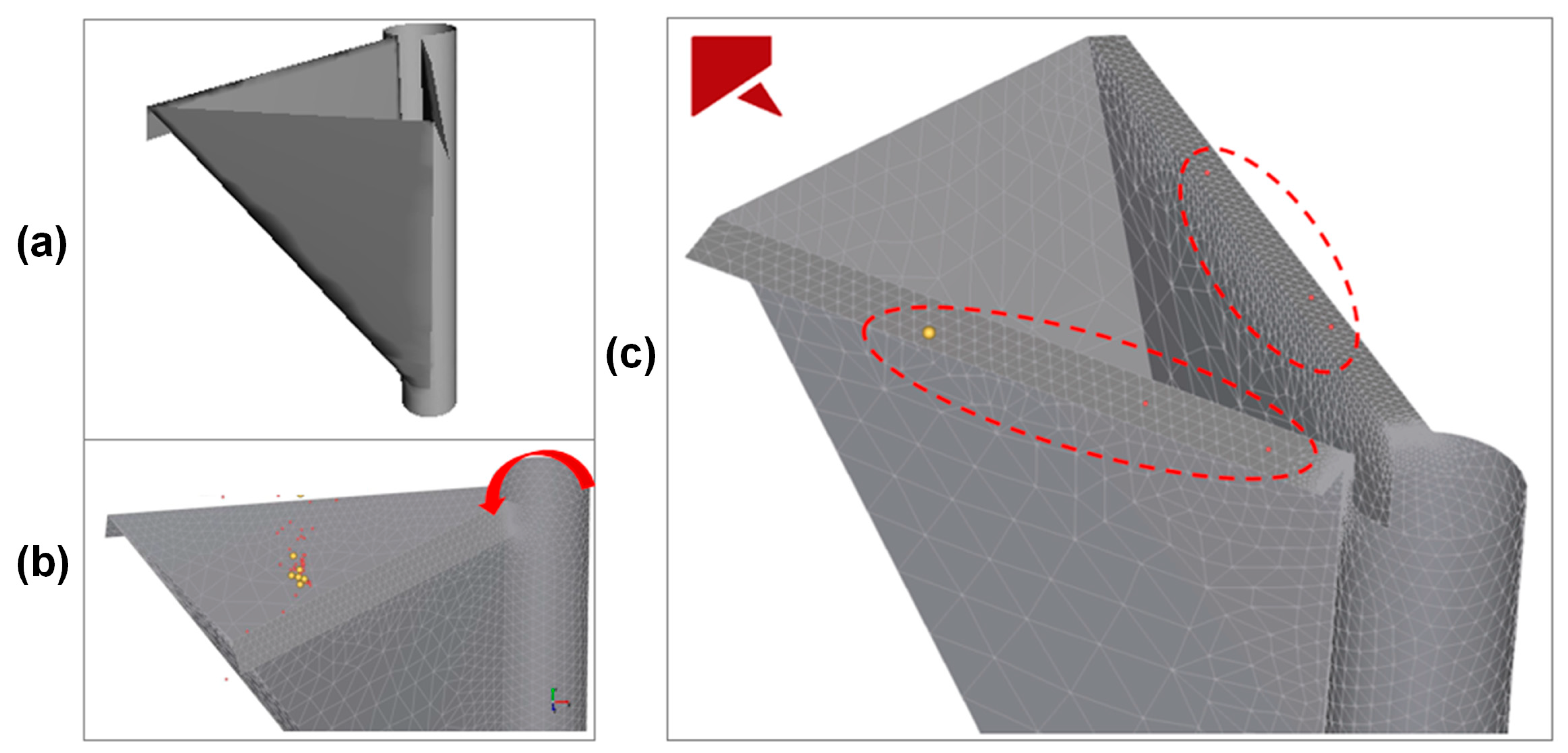 (a)

(b)

(c)