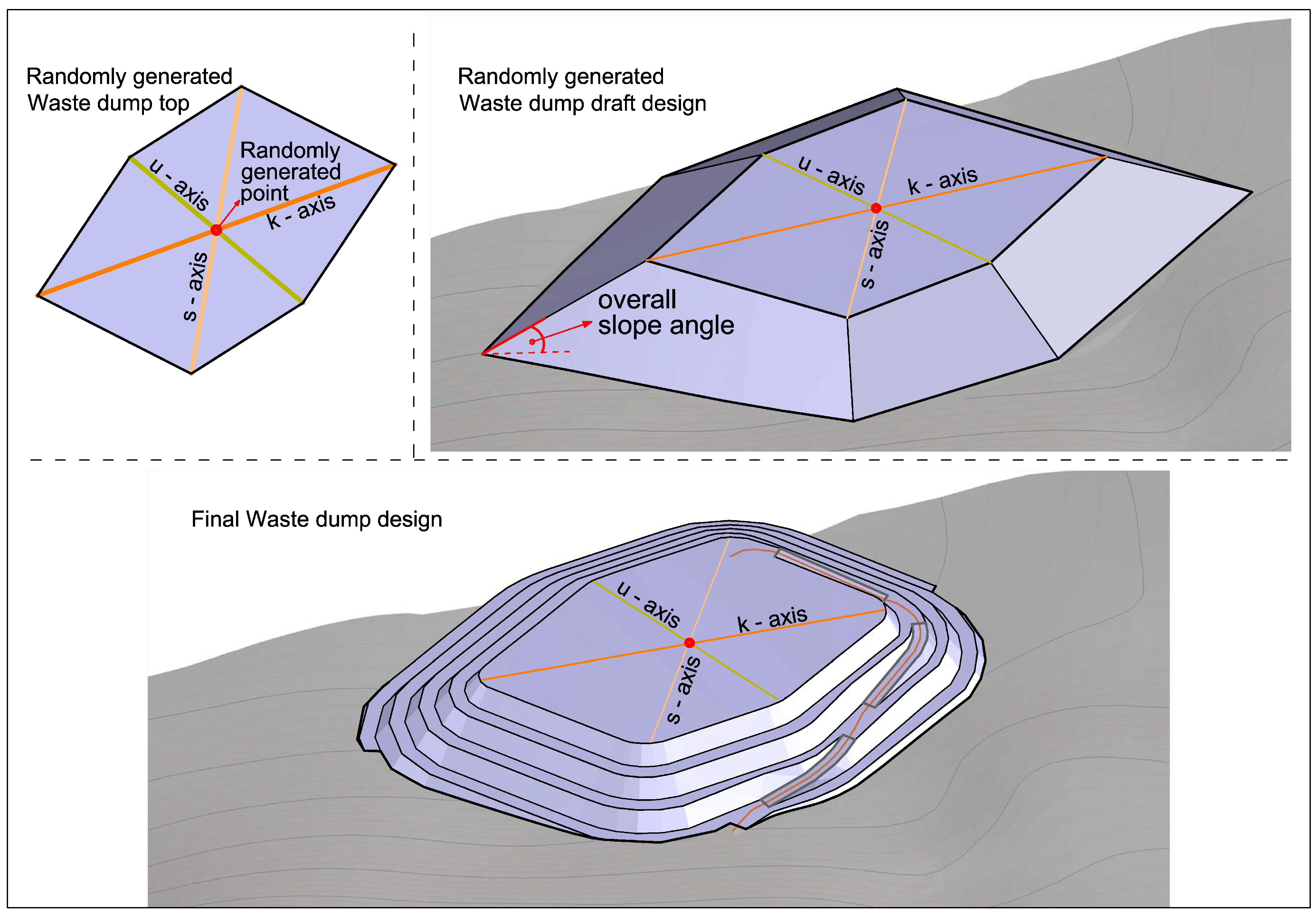 Randomly generated
Waste dump top

u - axis

Randomly generated point

k - axis

s - axis

Randomly generated
Waste dump draft design

u - axis

k - axis

s - axis

overall slope angle

Final Waste dump design

u - axis

k - axis

s - axis