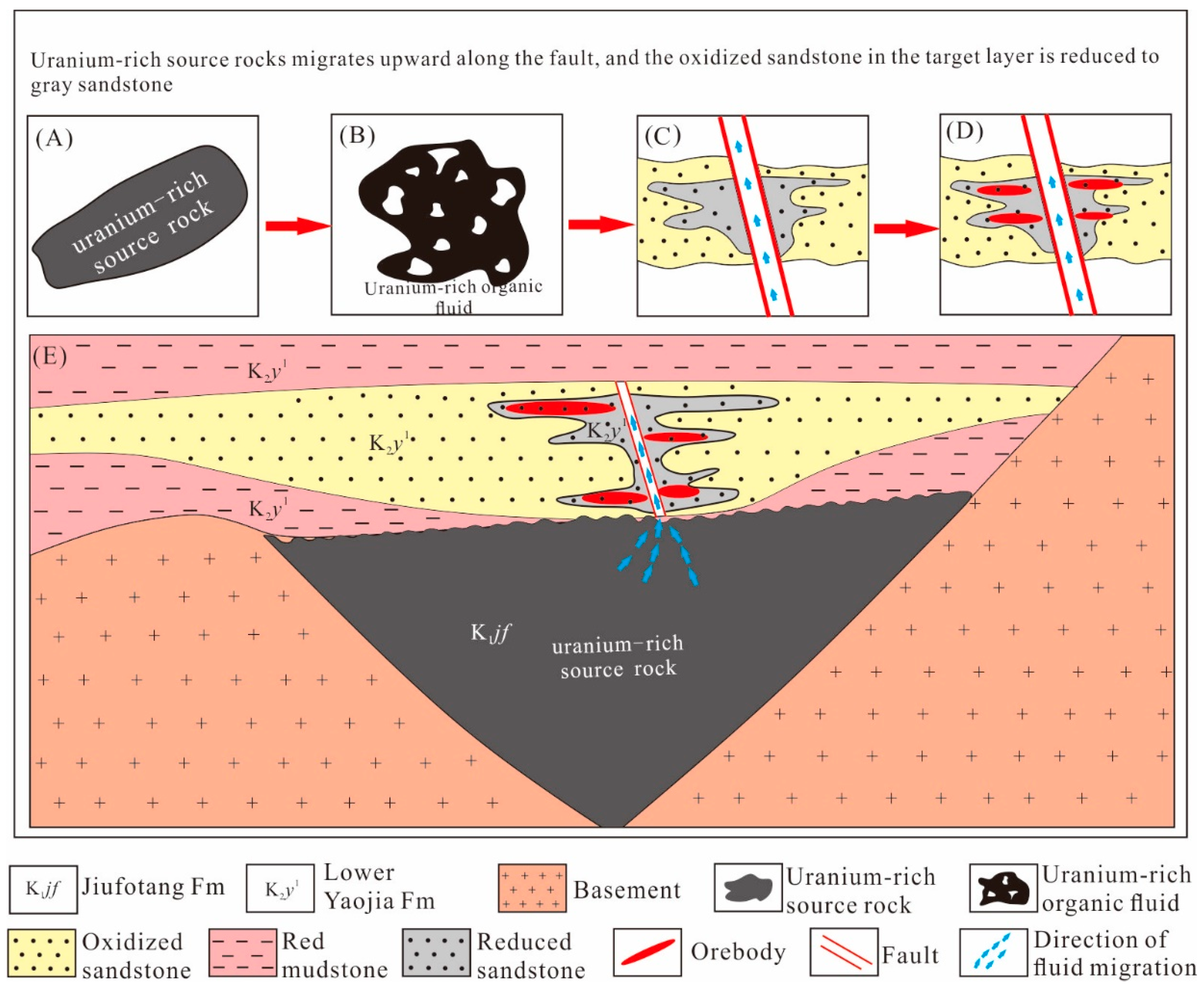 Uranium-rich source rocks migrates upward along the fault, and the oxidized sandstone in the target layer is reduced to gray sandstone

(A)
uranium-rich source rock

(B)
Uranium-rich organic fluid

(C)

(D)

(E)
$K_2y^1$
$K_2y^1$
$K_2y^1$
$K_2y^1$
$K_1jf$
uranium-rich source rock

$K_1jf$ Jiufotang Fm
$K_2y^1$ Lower Yaojia Fm
Basement
Uranium-rich source rock
Uranium-rich organic fluid
Oxidized sandstone
Red mudstone
Reduced sandstone
Orebody
Fault
Direction of fluid migration