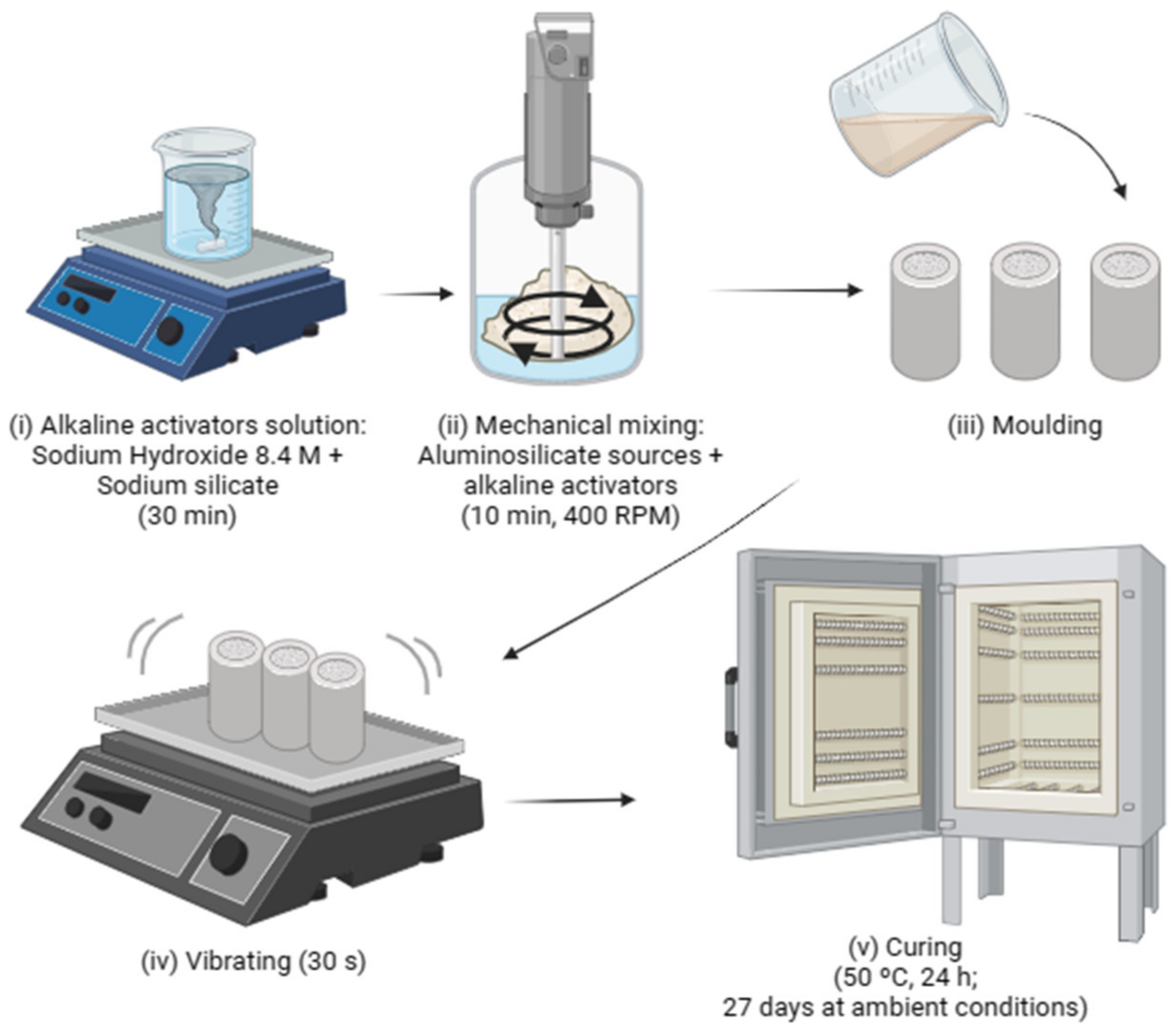 (i) Alkaline activators solution: Sodium Hydroxide 8.4 M + Sodium silicate (30 min)

(ii) Mechanical mixing: Aluminosilicate sources + alkaline activators (10 min, 400 RPM)

(iii) Moulding

(iv) Vibrating (30 s)

(v) Curing (50 ºC, 24 h; 27 days at ambient conditions)