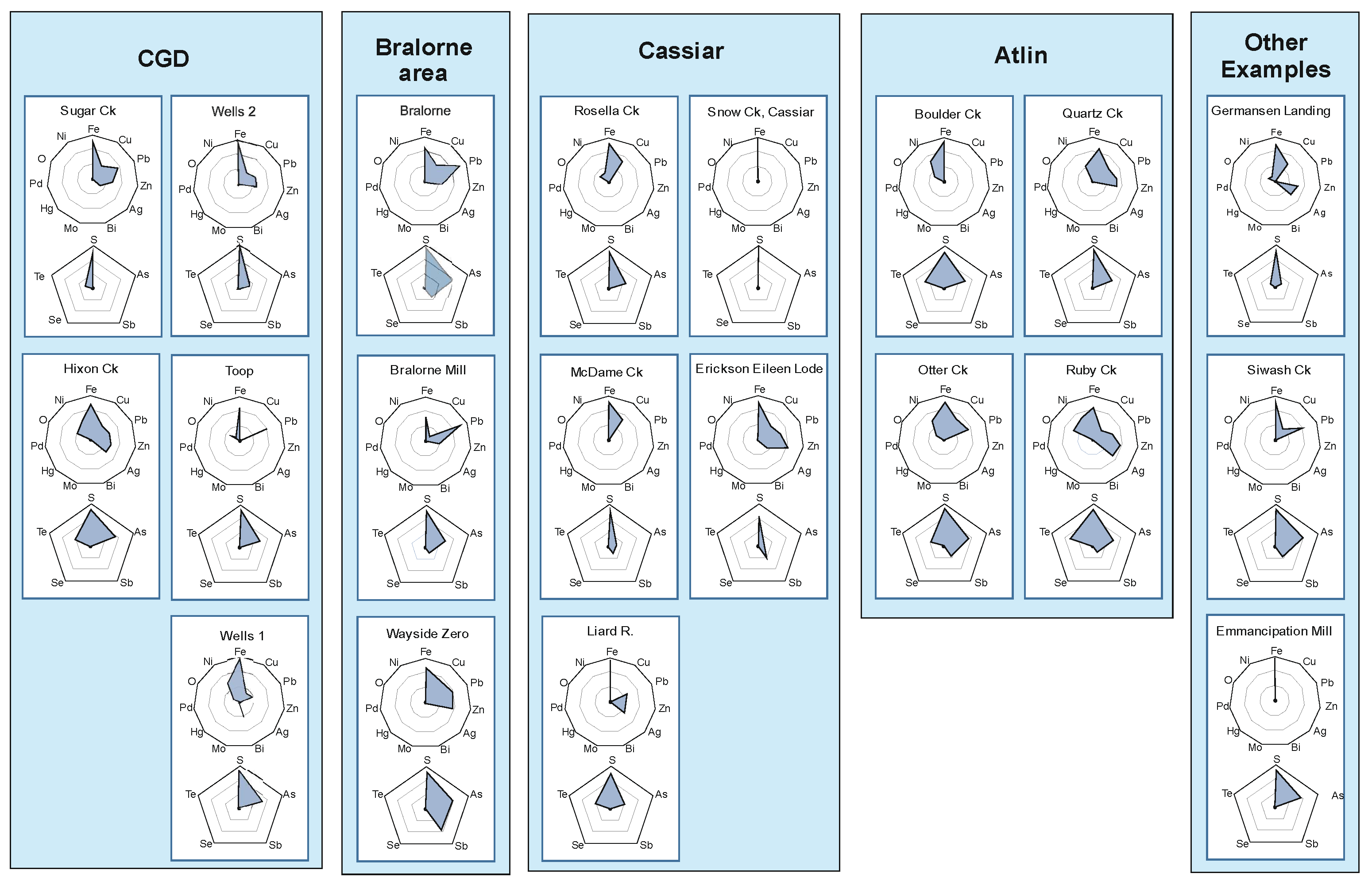 CGD

Sugar Ck
Fe Cu Pb Zn Ag Bi Mo Hg Pd O Ni
S As Sb Se Te

Wells 2
Fe Cu Pb Zn Ag Bi Mo Hg Pd O Ni
S As Sb Se Te

Hixon Ck
Fe Cu Pb Zn Ag Bi Mo Hg Pd O Ni
S As Sb Se Te

Toop
Fe Cu Pb Zn Ag Bi Mo Hg Pd O Ni
S As Sb Se Te

Wells 1
Fe Cu Pb Zn Ag Bi Mo Hg Pd O Ni
S As Sb Se Te

Bralorne area

Bralorne
Fe Cu Pb Zn Ag Bi Mo Hg Pd O Ni
S As Sb Se Te

Bralorne Mill
Fe Cu Pb Zn Ag Bi Mo Hg Pd O Ni
S As Sb Se Te

Wayside Zero
Fe Cu Pb Zn Ag Bi Mo Hg Pd O Ni
S As Sb Se Te

Cassiar

Rosella Ck
Fe Cu Pb Zn Ag Bi Mo Hg Pd O Ni
S As Sb Se Te

Snow Ck, Cassiar
Fe Cu Pb Zn Ag Bi Mo Hg Pd O Ni
S As Sb Se Te

McDame Ck
Fe Cu Pb Zn Ag Bi Mo Hg Pd O Ni
S As Sb Se Te

Erickson Eileen Lode
Fe Cu Pb Zn Ag Bi Mo Hg Pd O Ni
S As Sb Se Te

Liard R.
Fe Cu Pb Zn Ag Bi Mo Hg Pd O Ni
S As Sb Se Te

Atlin

Boulder Ck
Fe Cu Pb Zn Ag Bi Mo Hg Pd O Ni
S As Sb Se Te

Quartz Ck
Fe Cu Pb Zn Ag Bi Mo Hg Pd O Ni
S As Sb Se Te

Otter Ck
Fe Cu Pb Zn Ag Bi Mo Hg Pd O Ni
S As Sb Se Te

Ruby Ck
Fe Cu Pb Zn Ag Bi Mo Hg Pd O Ni
S As Sb Se Te

Other Examples

Germansen Landing
Fe Cu Pb Zn Ag Bi Mo Hg Pd O Ni
S As Sb Se Te

Siwash Ck
Fe Cu Pb Zn Ag Bi Mo Hg Pd O Ni
S As Sb Se Te

Emmancipation Mill
Fe Cu Pb Zn Ag Bi Mo Hg Pd O Ni
S As Sb Se Te