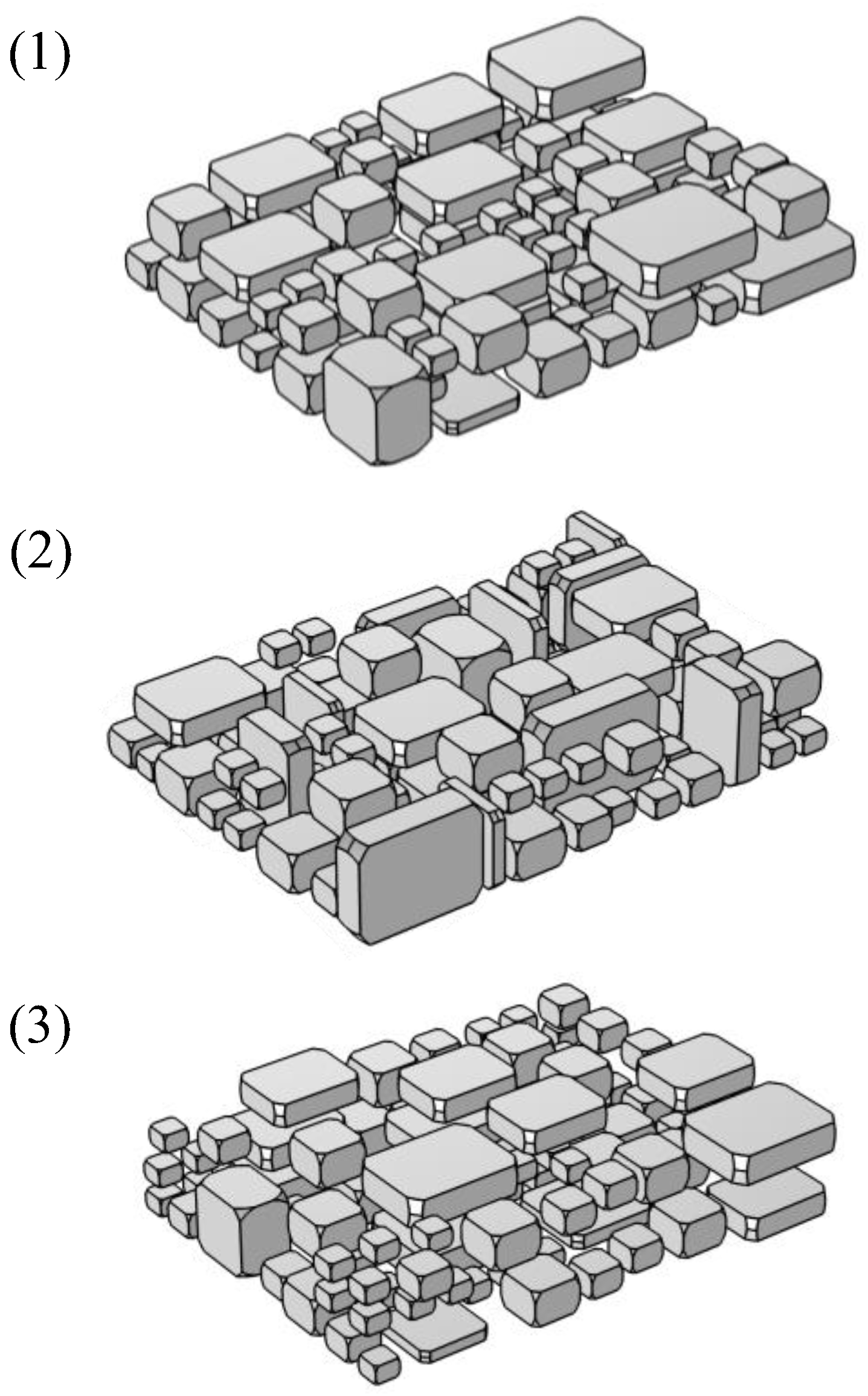 (1)

(2)

(3)