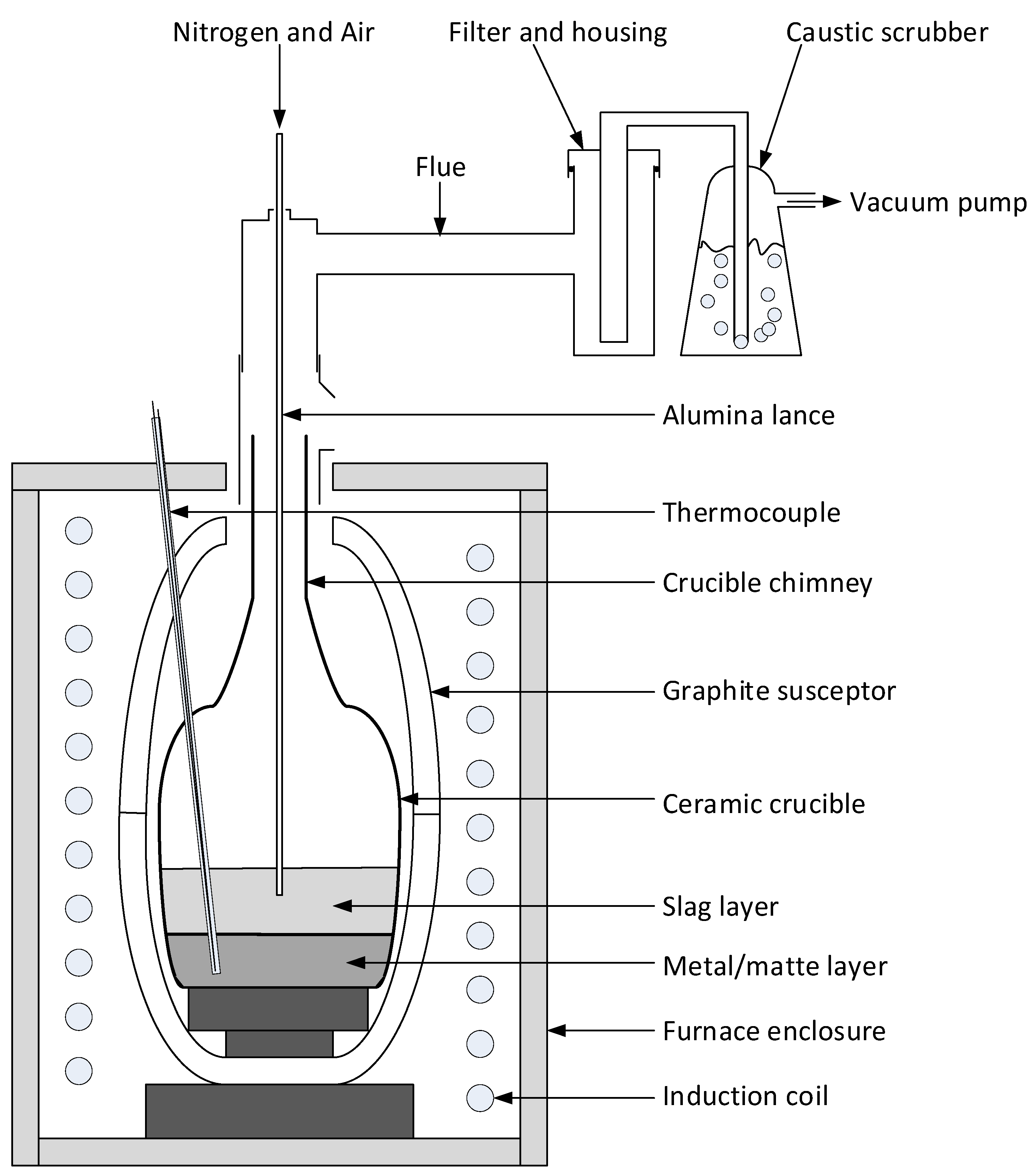 Nitrogen and Air
Filter and housing
Caustic scrubber
Flue
Vacuum pump
Alumina lance
Thermocouple
Crucible chimney
Graphite susceptor
Ceramic crucible
Slag layer
Metal/matte layer
Furnace enclosure
Induction coil