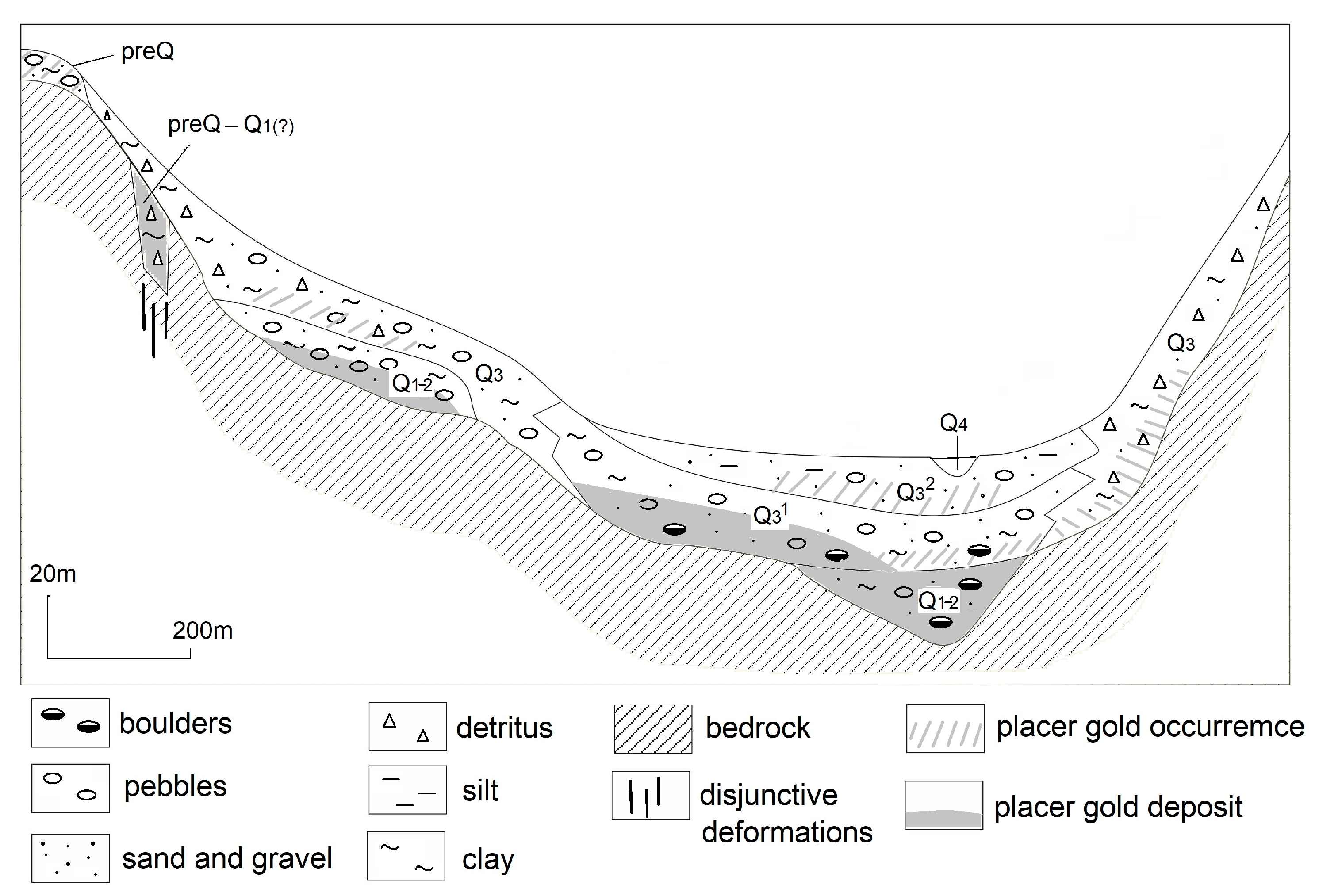 preQ

preQ – $Q_{1(?)}$

$Q_{1-2}$

$Q_3$

$Q_3$

$Q_4$

$Q_3^2$

$Q_3^1$

$Q_{1-2}$

20m

200m

boulders

pebbles

sand and gravel

detritus

silt

clay

bedrock

disjunctive deformations

placer gold occurremce

placer gold deposit