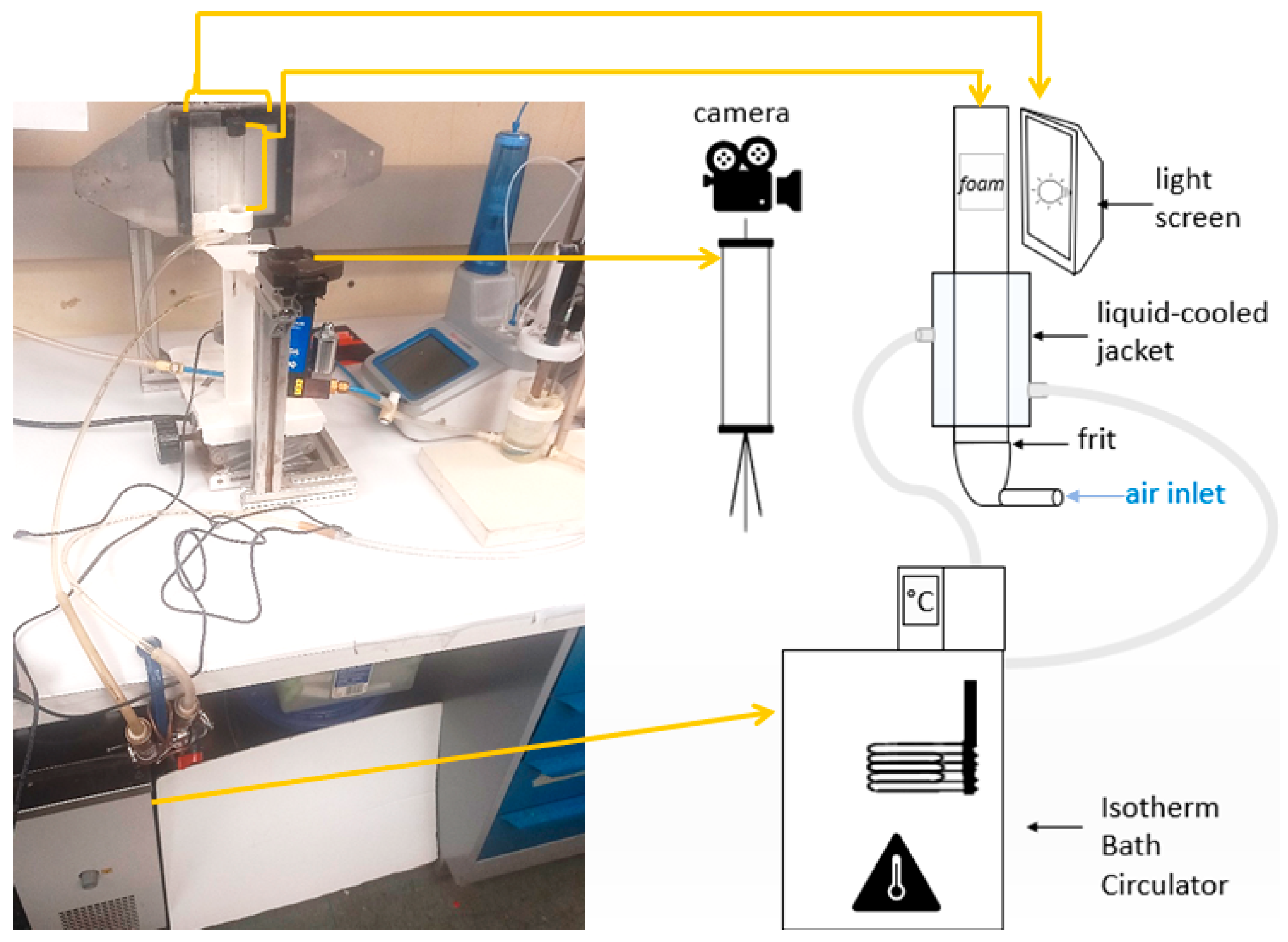 camera

foam

light screen

liquid-cooled jacket

frit

air inlet

°C

Isotherm Bath Circulator