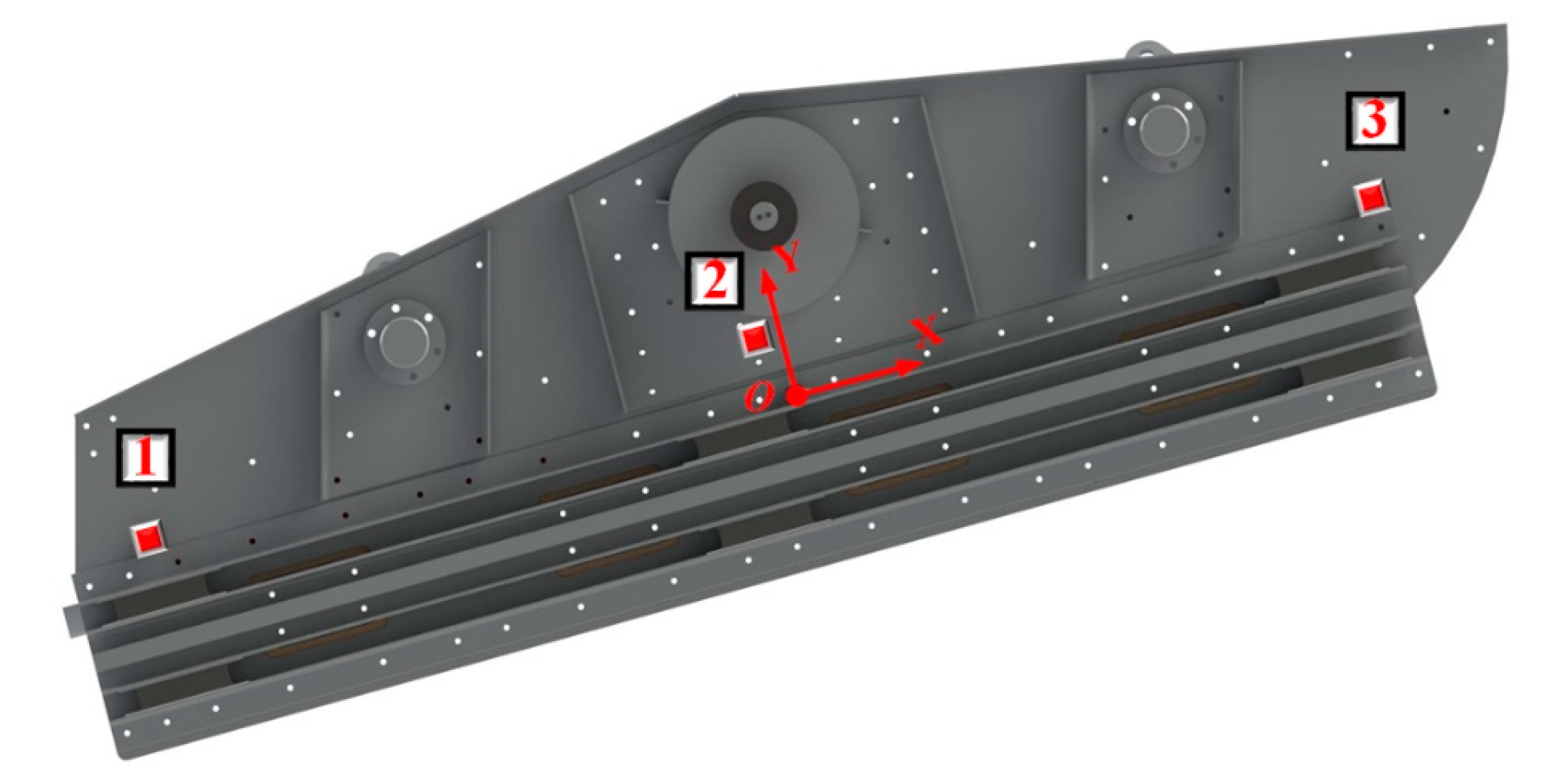 3
2
Y
X
O
1