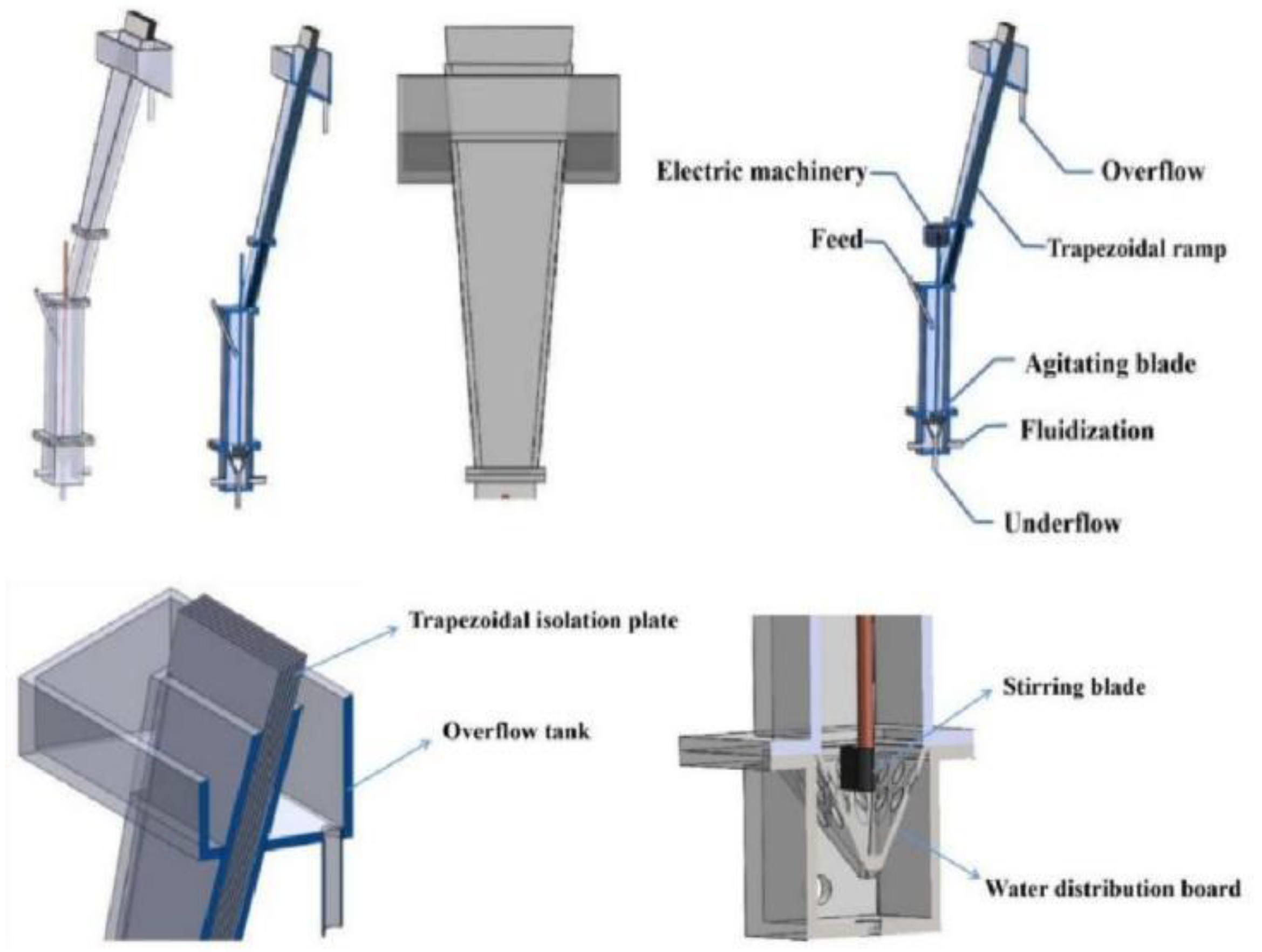 Electric machinery
Overflow
Feed
Trapezoidal ramp
Agitating blade
Fluidization
Underflow

Trapezoidal isolation plate
Overflow tank
Stirring blade
Water distribution board