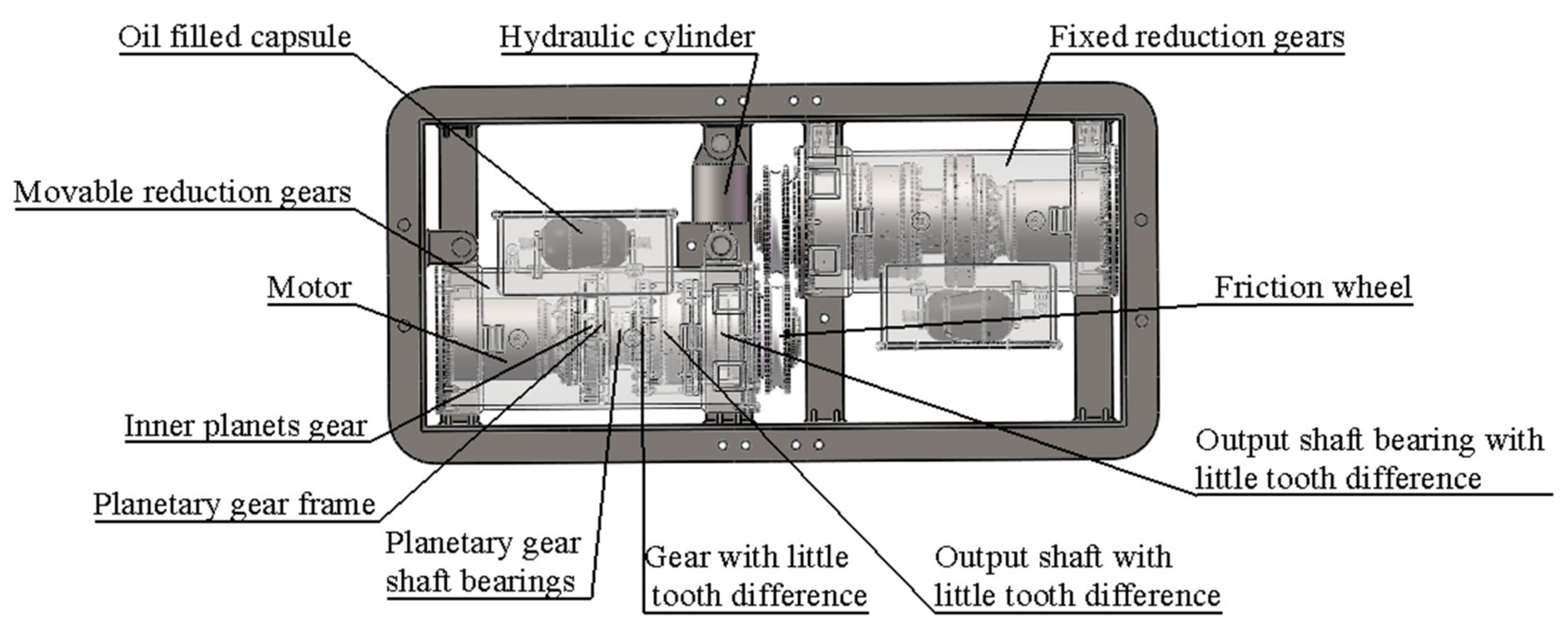 Oil filled capsule

Hydraulic cylinder

Fixed reduction gears

Movable reduction gears

Motor

Friction wheel

Inner planets gear

Output shaft bearing with little tooth difference

Planetary gear frame

Planetary gear shaft bearings

Gear with little tooth difference

Output shaft with little tooth difference