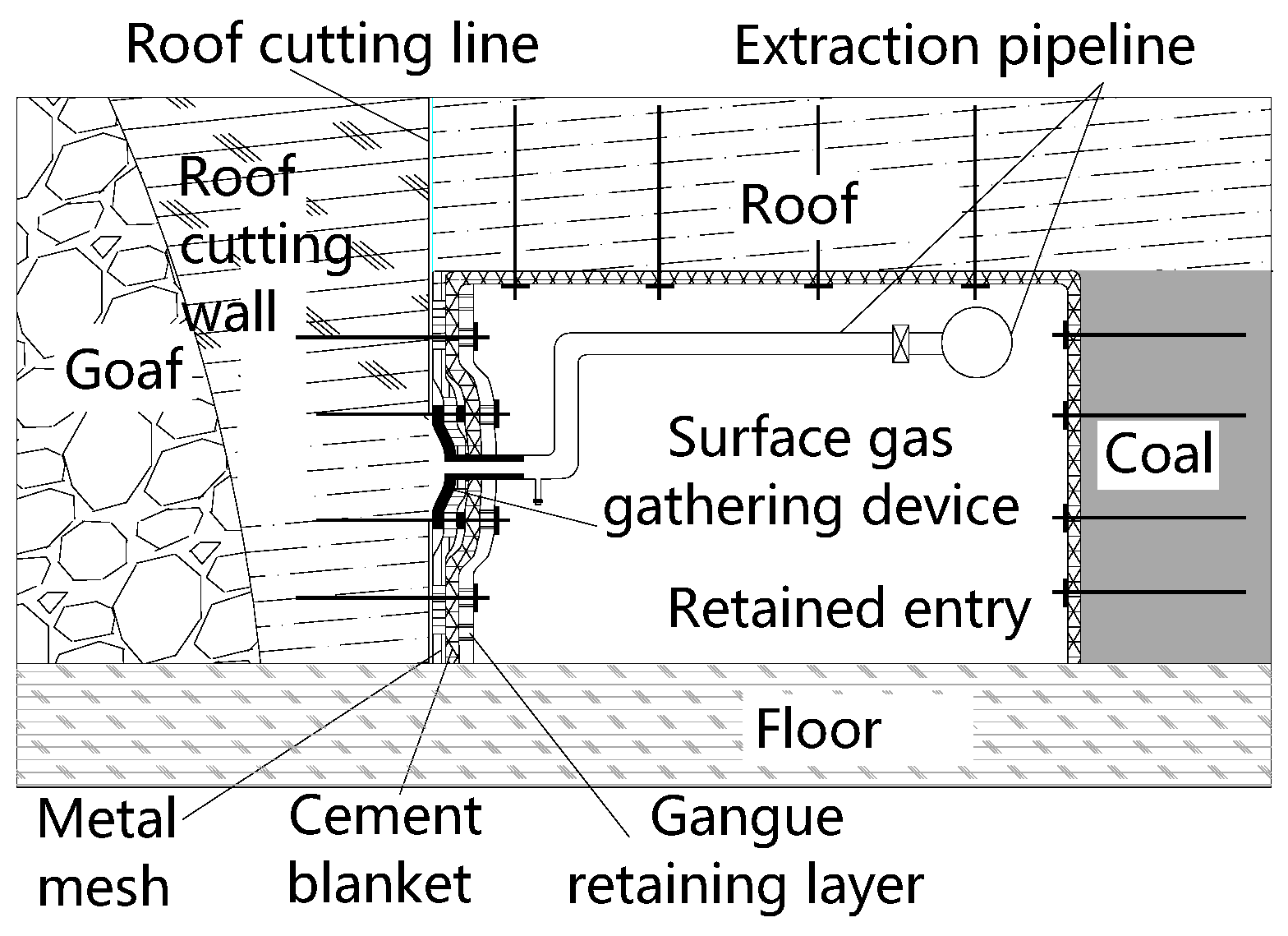 Roof cutting line

Extraction pipeline

Roof cutting wall

Roof

Goaf

Surface gas gathering device

Coal

Retained entry

Floor

Metal mesh

Cement blanket

Gangue retaining layer