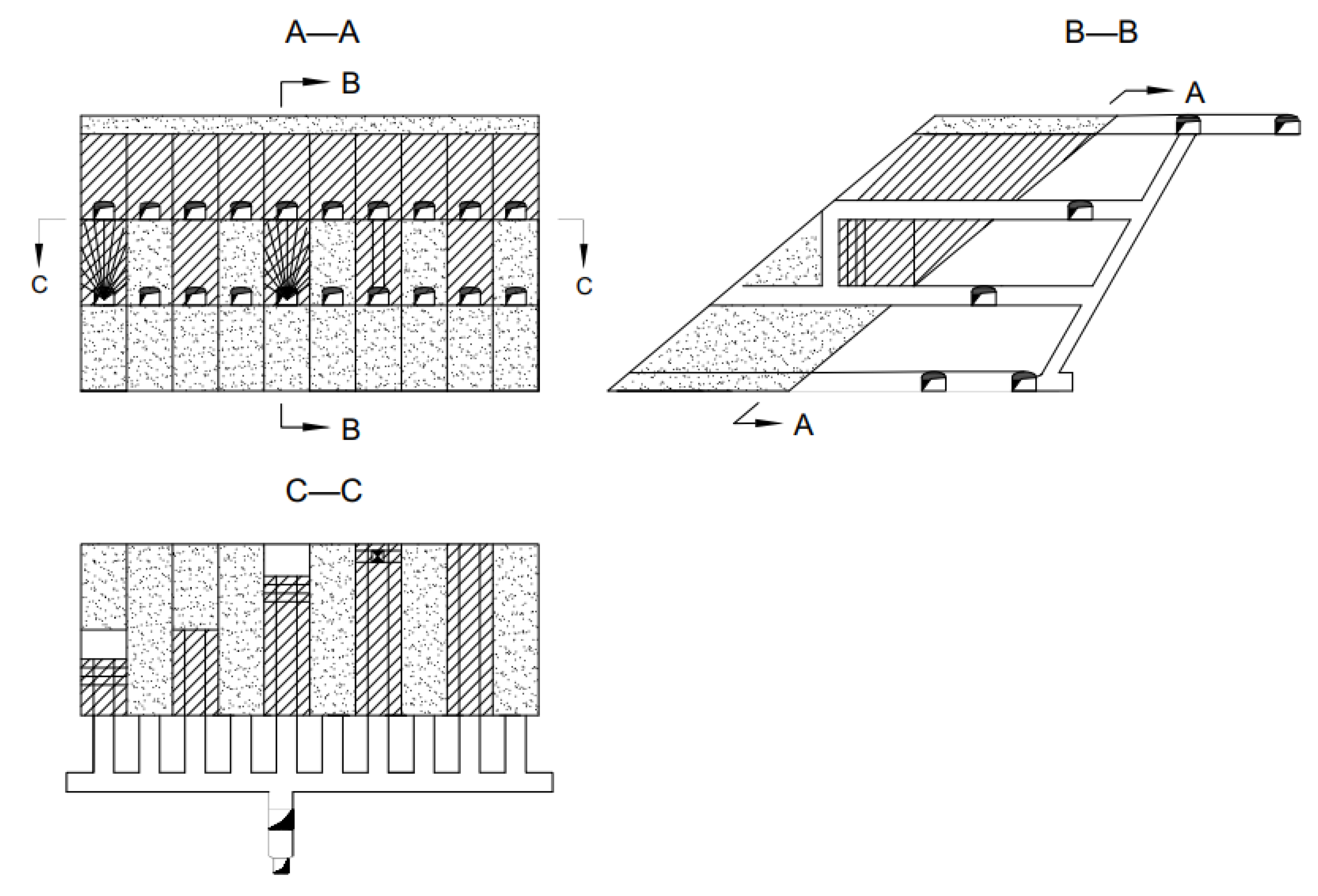 A—A

B

C

C

B

B—B

A

A

C—C