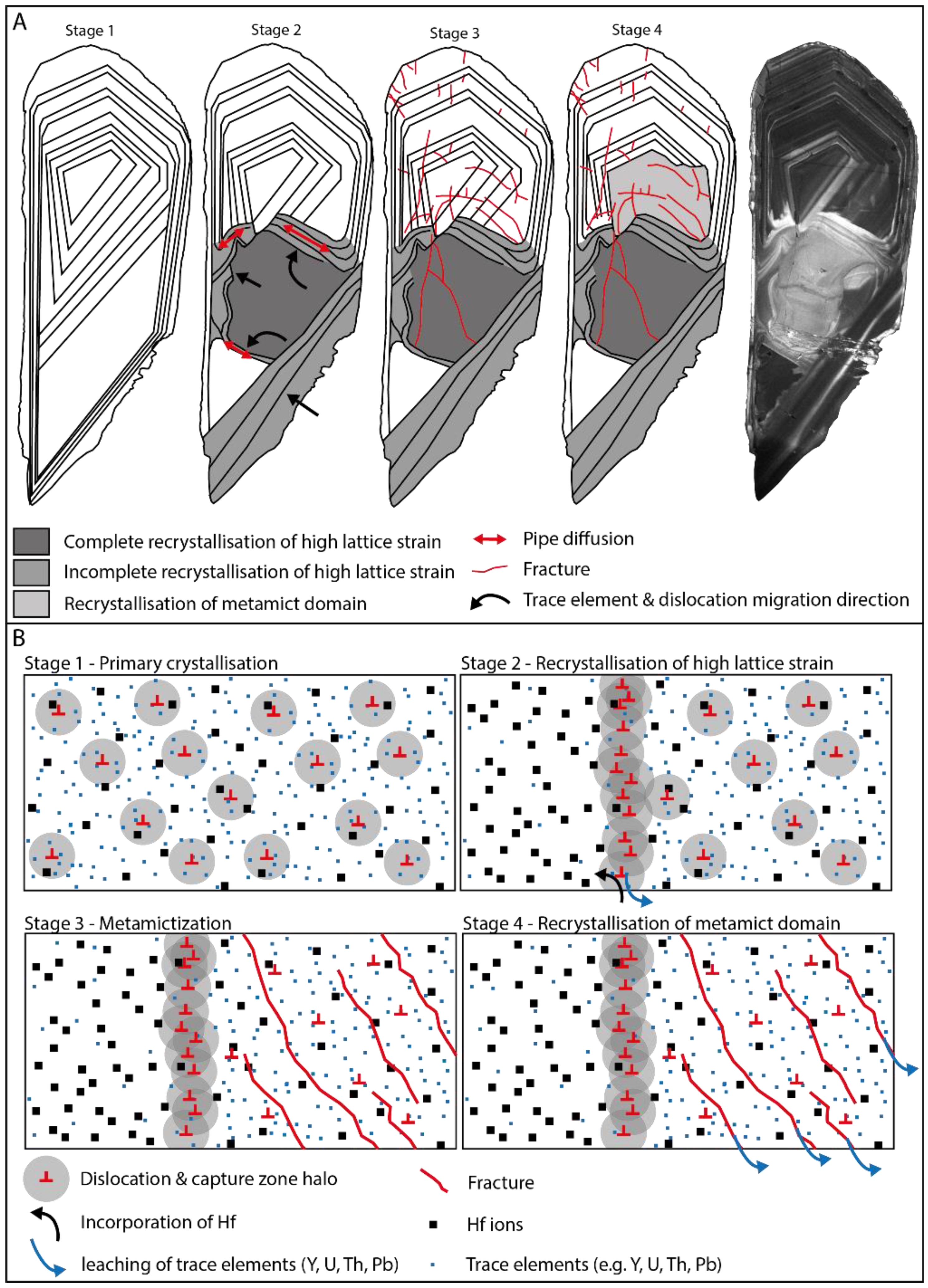 A

Stage 1

Stage 2

Stage 3

Stage 4

Complete recrystallisation of high lattice strain

Incomplete recrystallisation of high lattice strain

Recrystallisation of metamict domain

Pipe diffusion

Fracture

Trace element & dislocation migration direction

B

Stage 1 - Primary crystallisation

Stage 2 - Recrystallisation of high lattice strain

Stage 3 - Metamictization

Stage 4 - Recrystallisation of metamict domain

Dislocation & capture zone halo

Incorporation of Hf

leaching of trace elements (Y, U, Th, Pb)

Fracture

Hf ions

Trace elements (e.g. Y, U, Th, Pb)