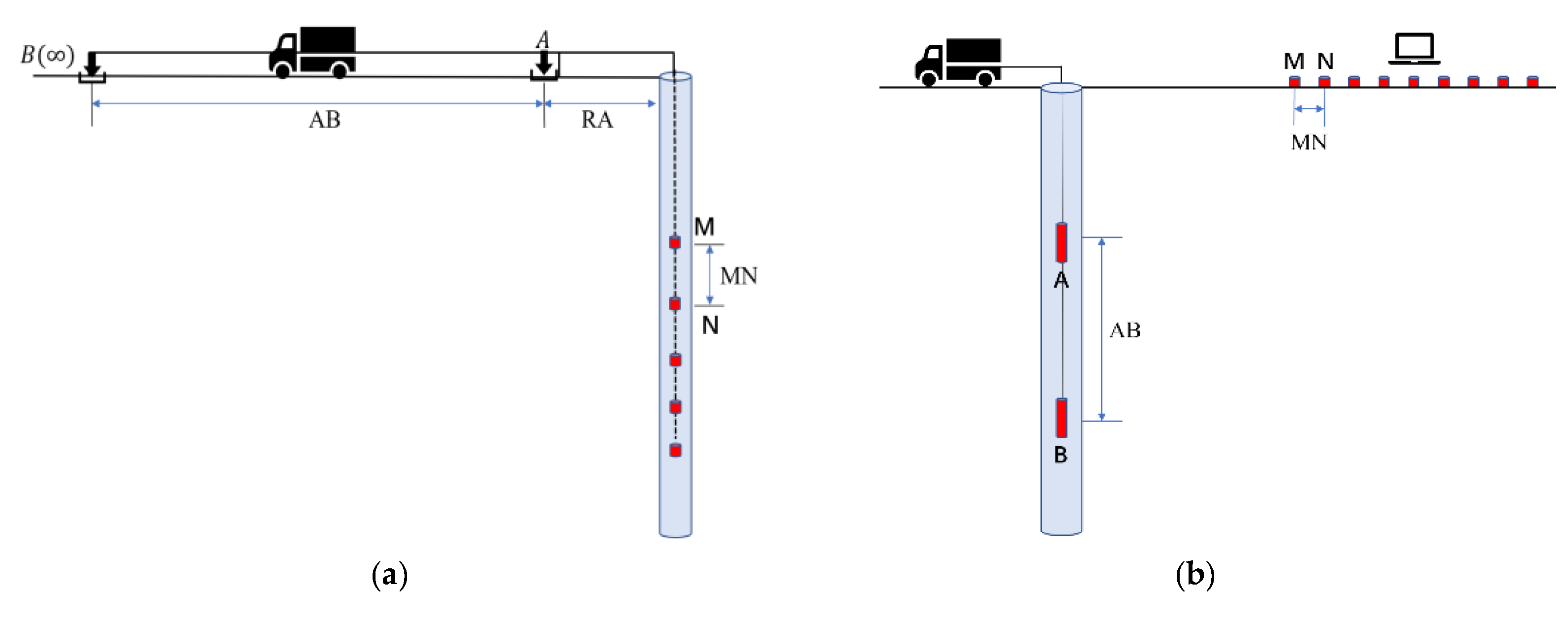 $B(\infty)$

$A$

AB

RA

M

MN

N

(a)

M N

MN

A

AB

B

(b)