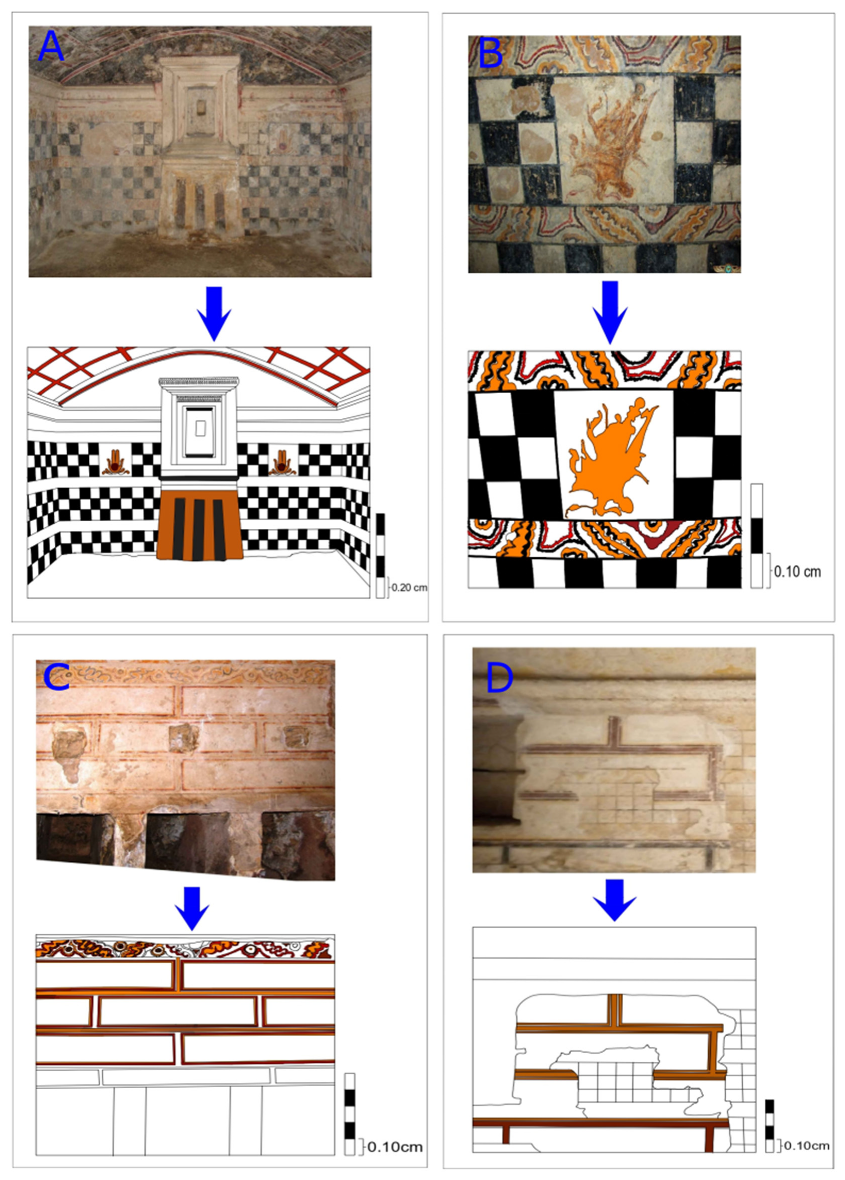 A

0.20 cm

B

0.10 cm

C

0.10cm

D

0.10cm