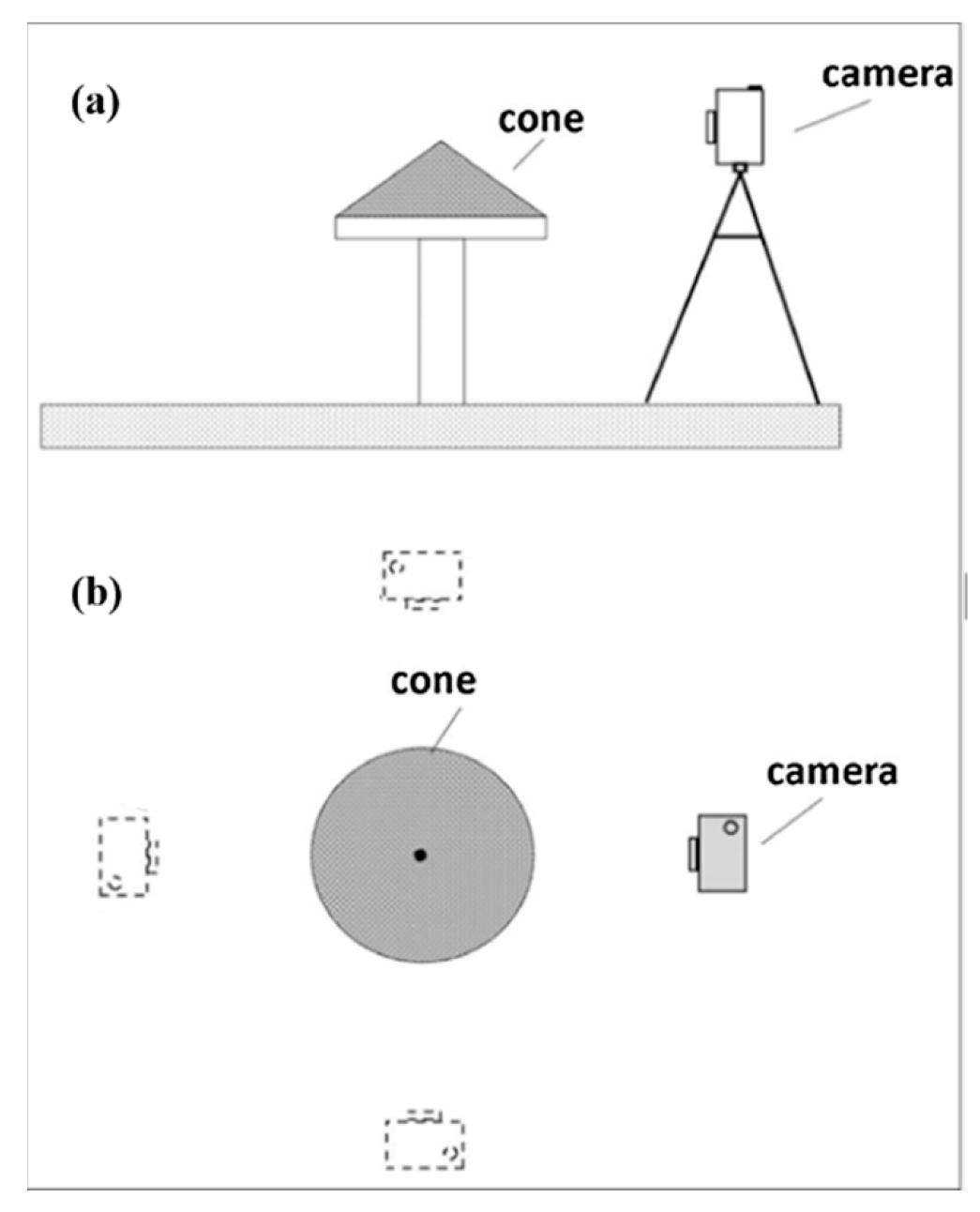 (a)
cone
camera

(b)
cone
camera