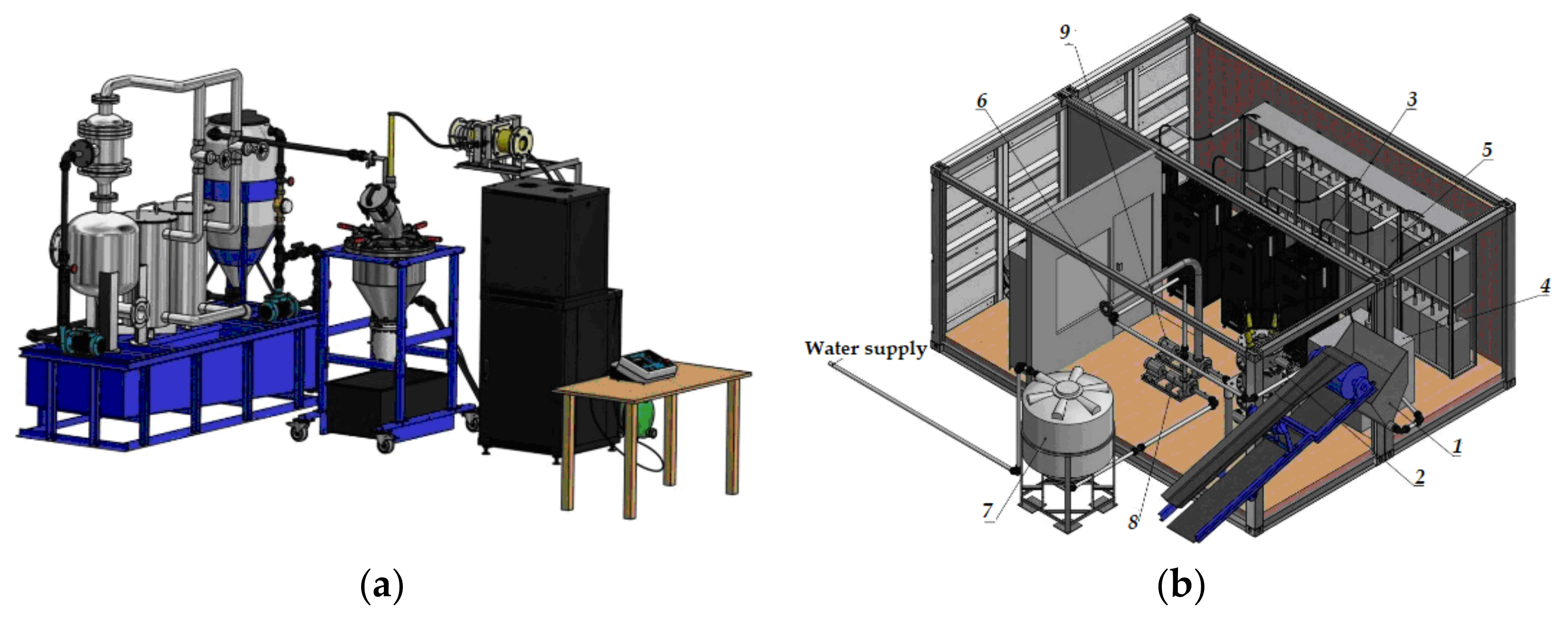 9
6
3
5
4
Water supply
1
2
7
8
(a)
(b)