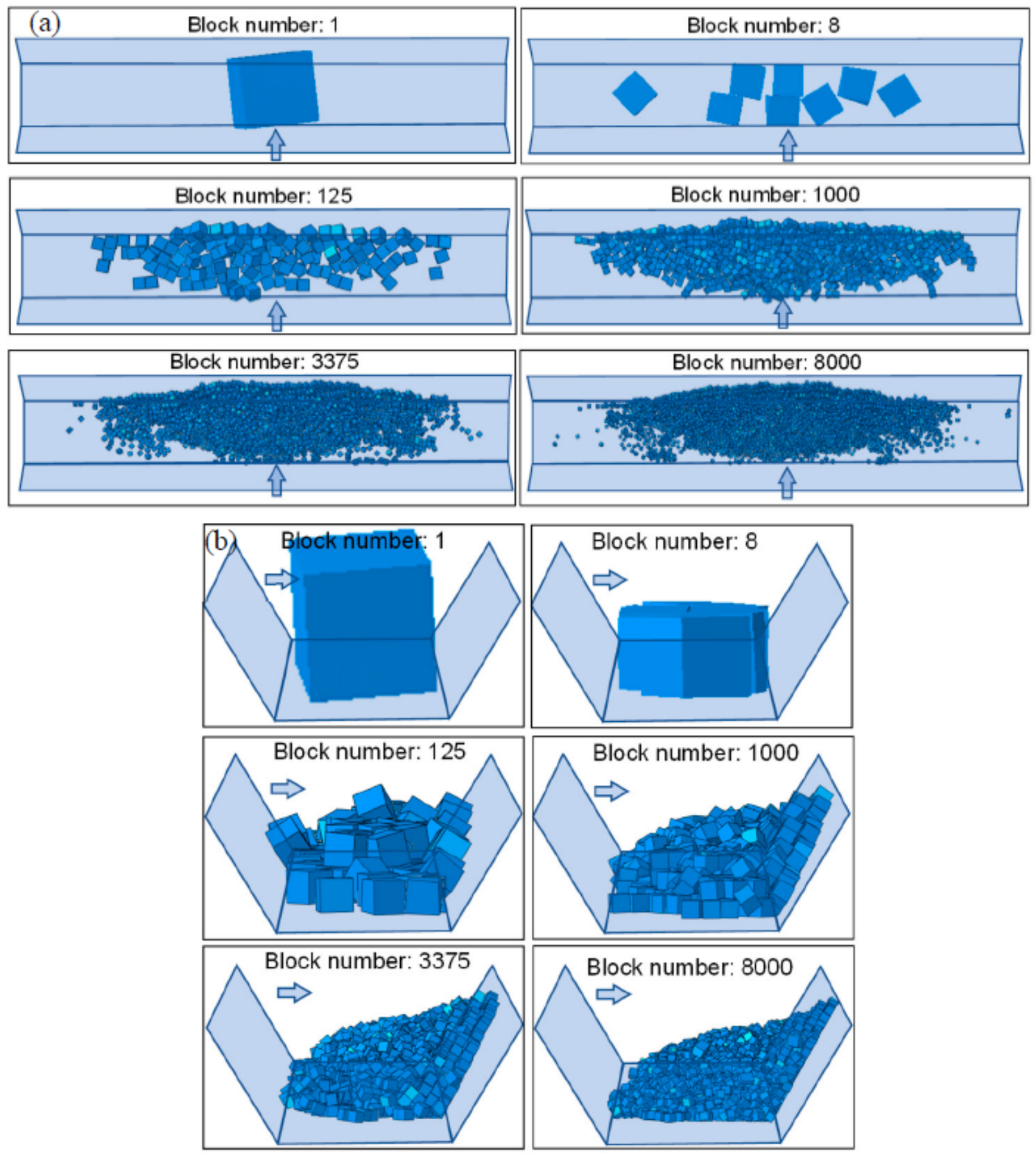 (a)

Block number: 1

Block number: 8

Block number: 125

Block number: 1000

Block number: 3375

Block number: 8000

(b)

Block number: 1

Block number: 8

Block number: 125

Block number: 1000

Block number: 3375

Block number: 8000