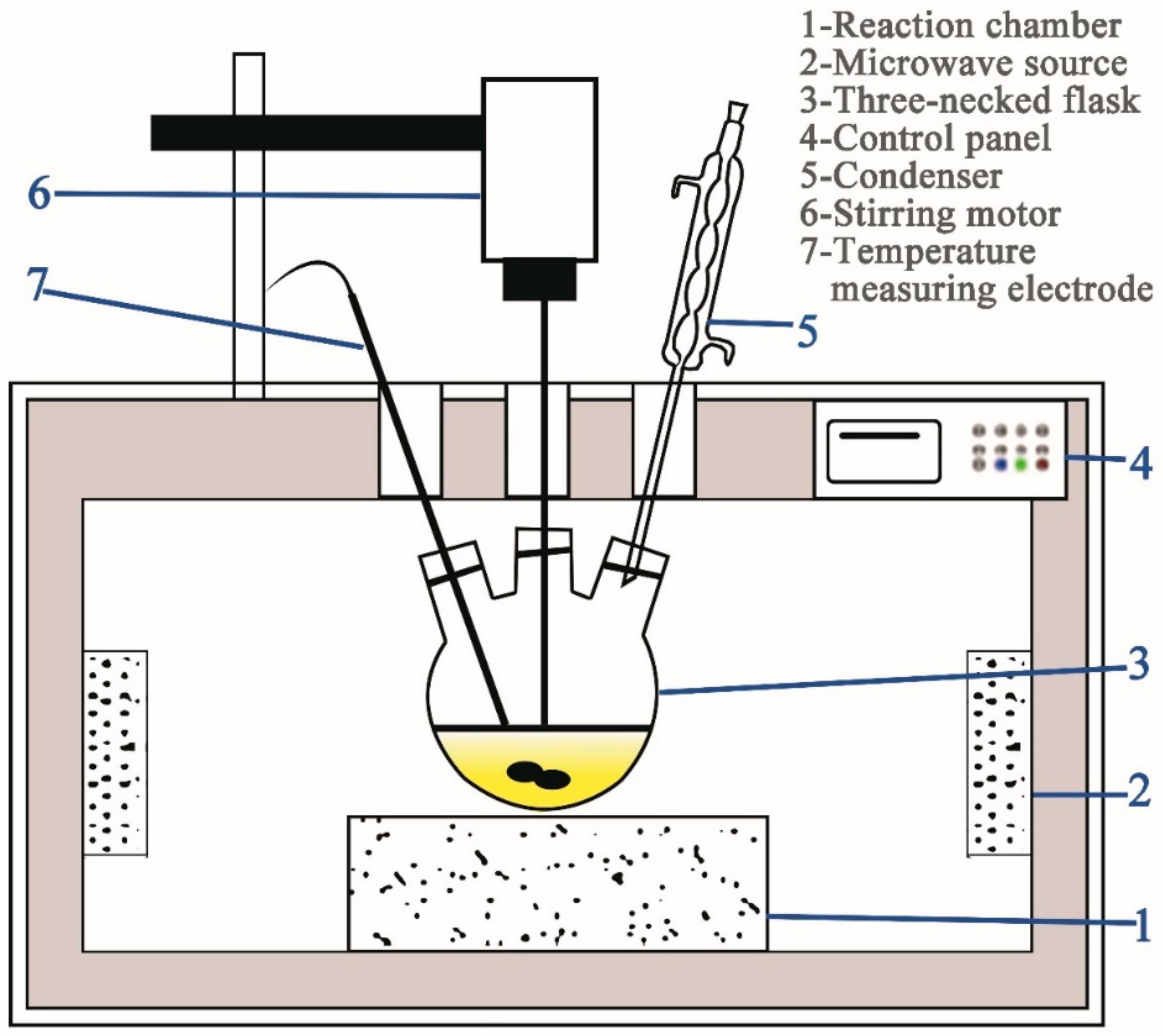 1-Reaction chamber
2-Microwave source
3-Three-necked flask
4-Control panel
5-Condenser
6-Stirring motor
7-Temperature measuring electrode

6
7
5
4
3
2
1