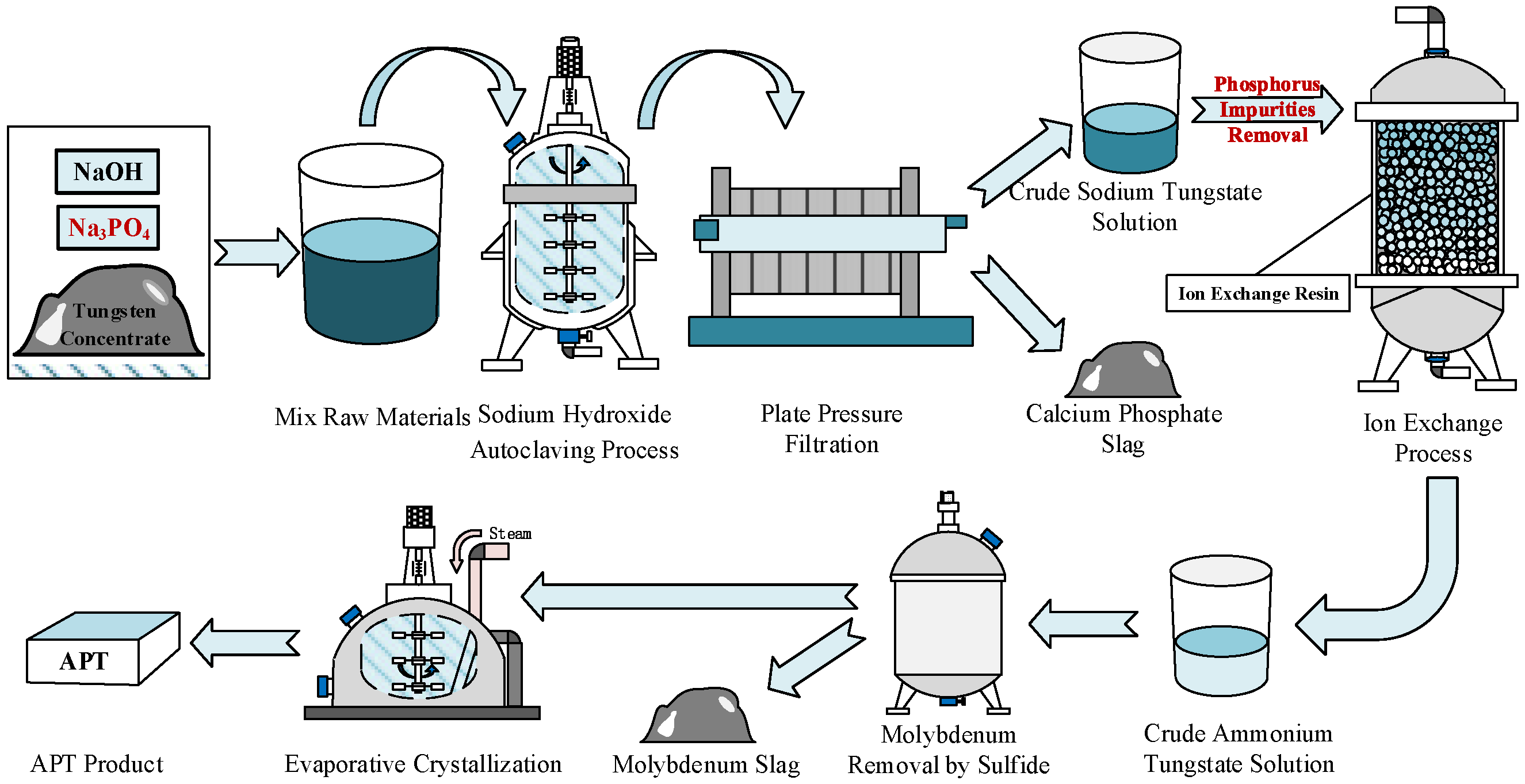 NaOH

$Na_3PO_4$

Tungsten Concentrate

Mix Raw Materials

Sodium Hydroxide Autoclaving Process

Plate Pressure Filtration

Crude Sodium Tungstate Solution

Phosphorus Impurities Removal

Calcium Phosphate Slag

Ion Exchange Resin

Ion Exchange Process

Crude Ammonium Tungstate Solution

Molybdenum Removal by Sulfide

Molybdenum Slag

Steam

Evaporative Crystallization

APT

APT Product