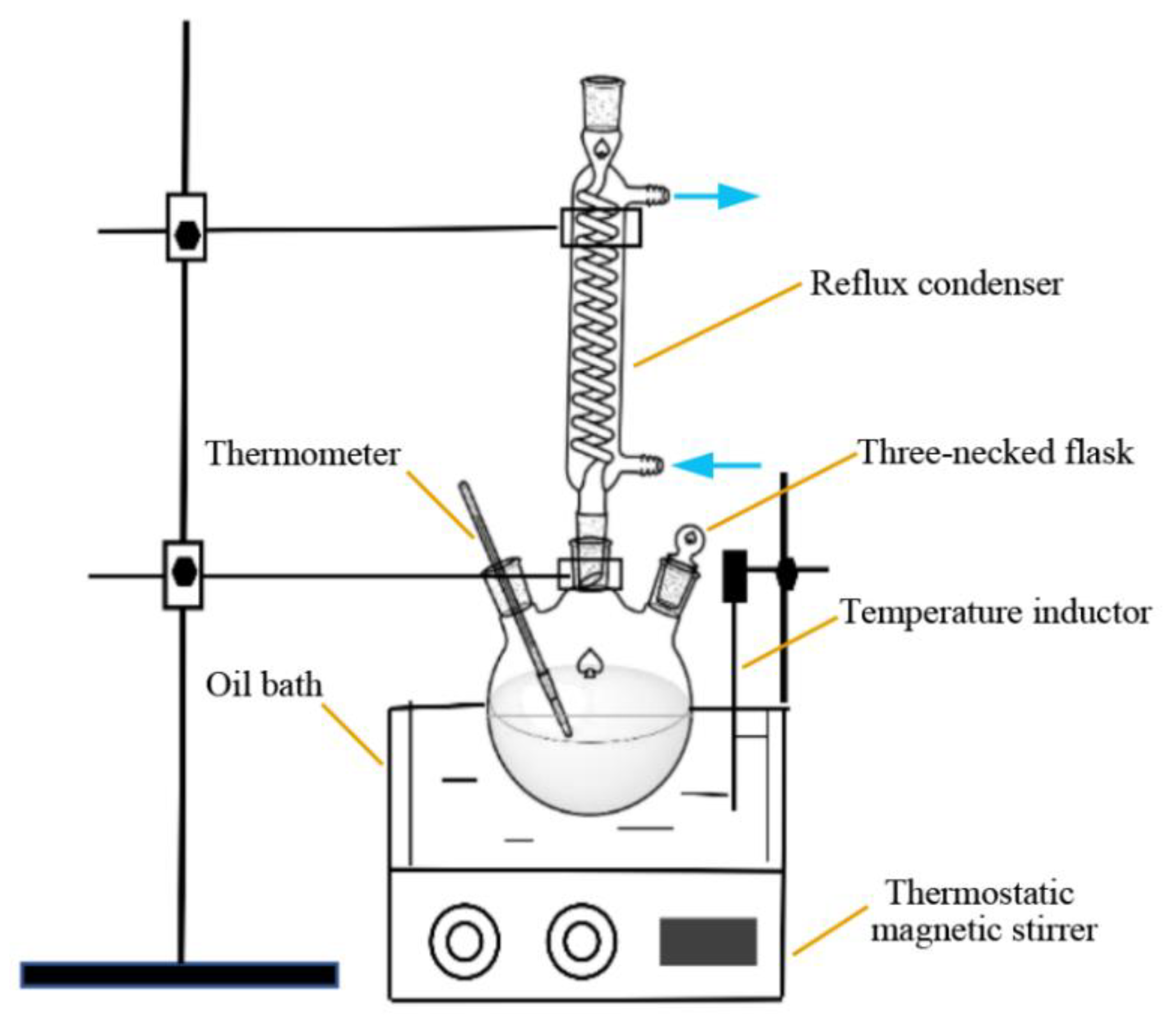 Reflux condenser

Thermometer

Three-necked flask

Temperature inductor

Oil bath

Thermostatic magnetic stirrer