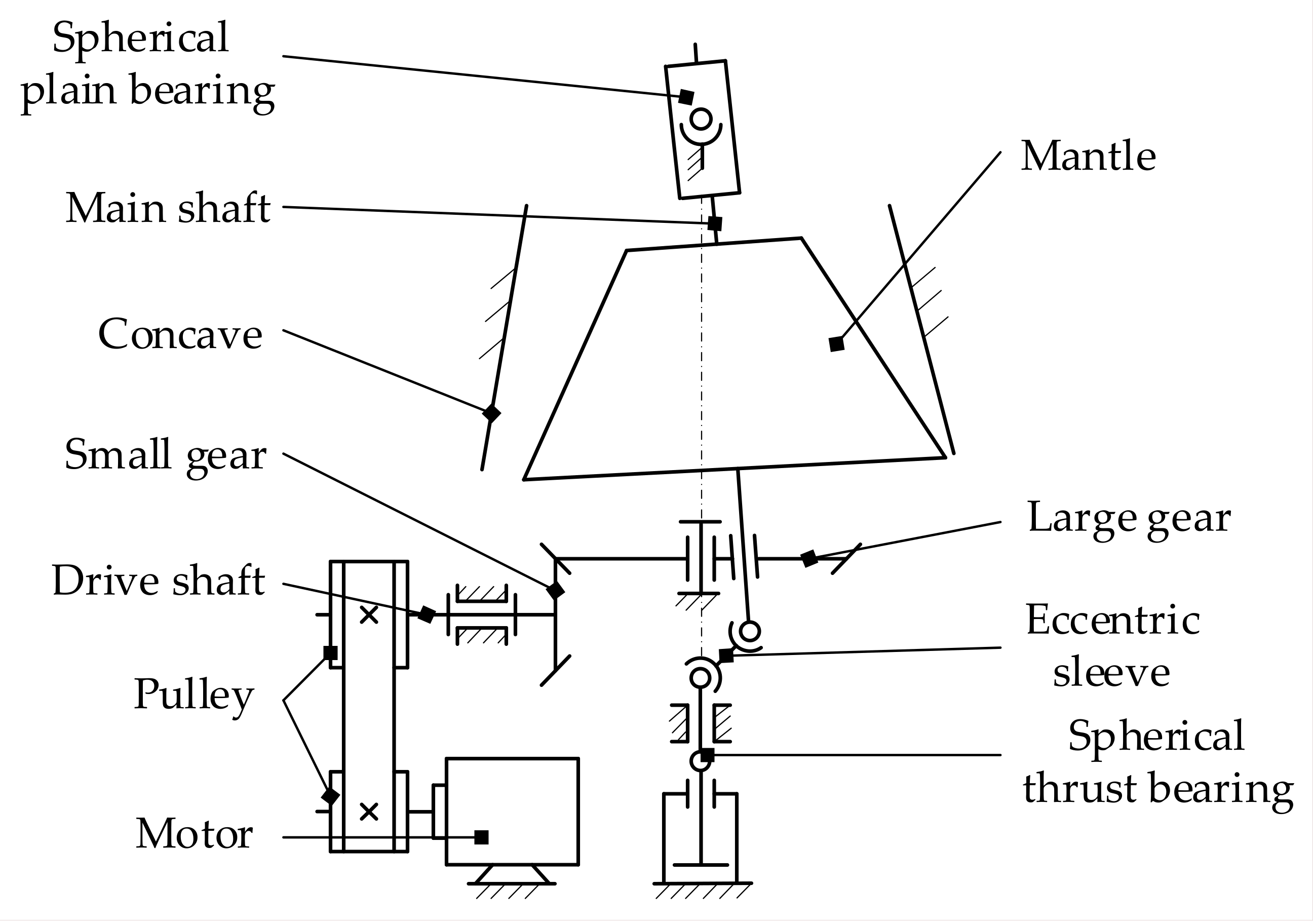 Spherical plain bearing

Main shaft

Concave

Small gear

Drive shaft

Pulley

Motor

Mantle

Large gear

Eccentric sleeve

Spherical thrust bearing