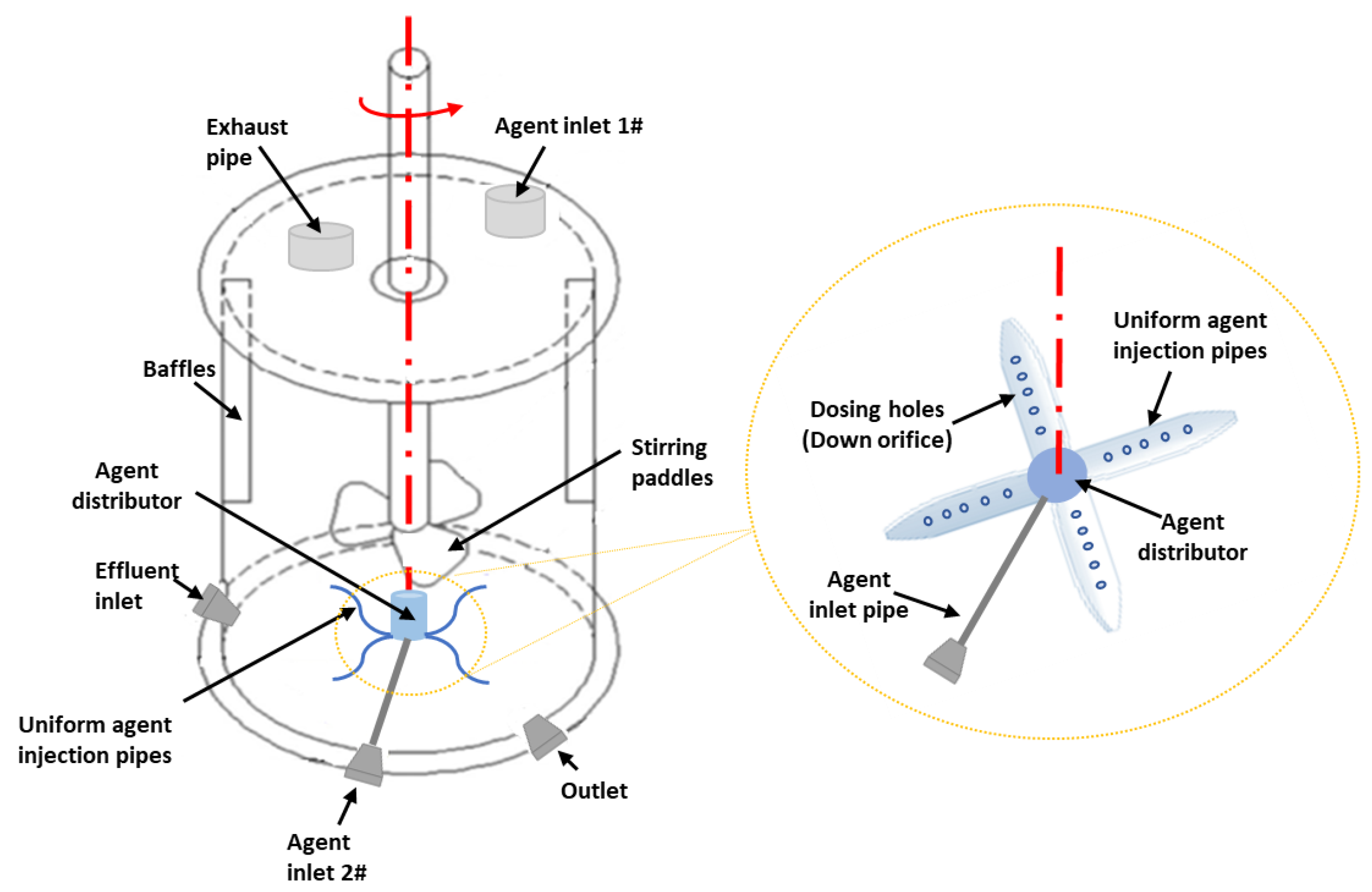 Exhaust pipe

Agent inlet 1#

Baffles

Stirring paddles

Agent distributor

Effluent inlet

Uniform agent injection pipes

Outlet

Agent inlet 2#

Uniform agent injection pipes

Dosing holes (Down orifice)

Agent distributor

Agent inlet pipe