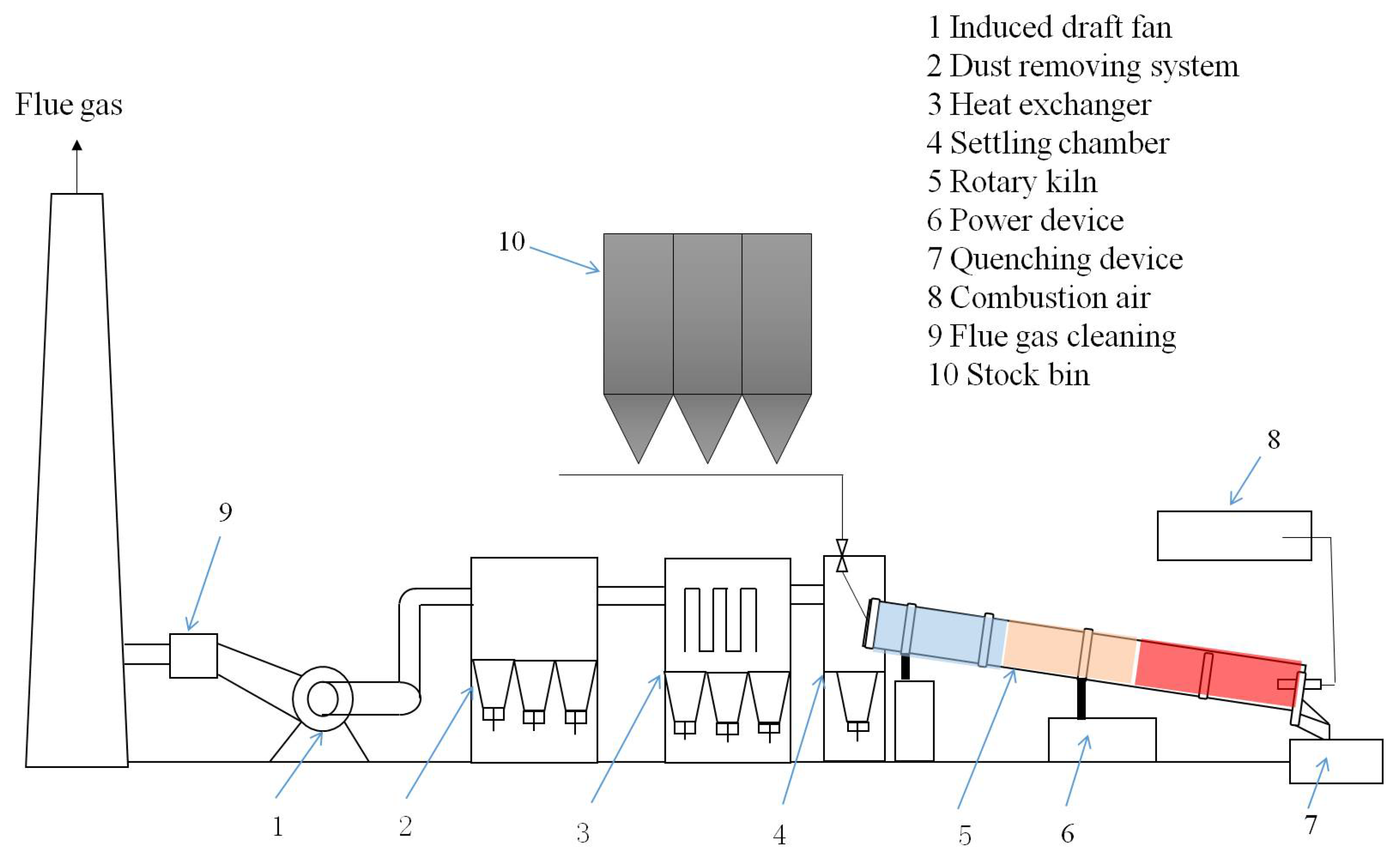 1 Induced draft fan
2 Dust removing system
3 Heat exchanger
4 Settling chamber
5 Rotary kiln
6 Power device
7 Quenching device
8 Combustion air
9 Flue gas cleaning
10 Stock bin

Flue gas

10

8

9

1

2

3

4

5

6

7