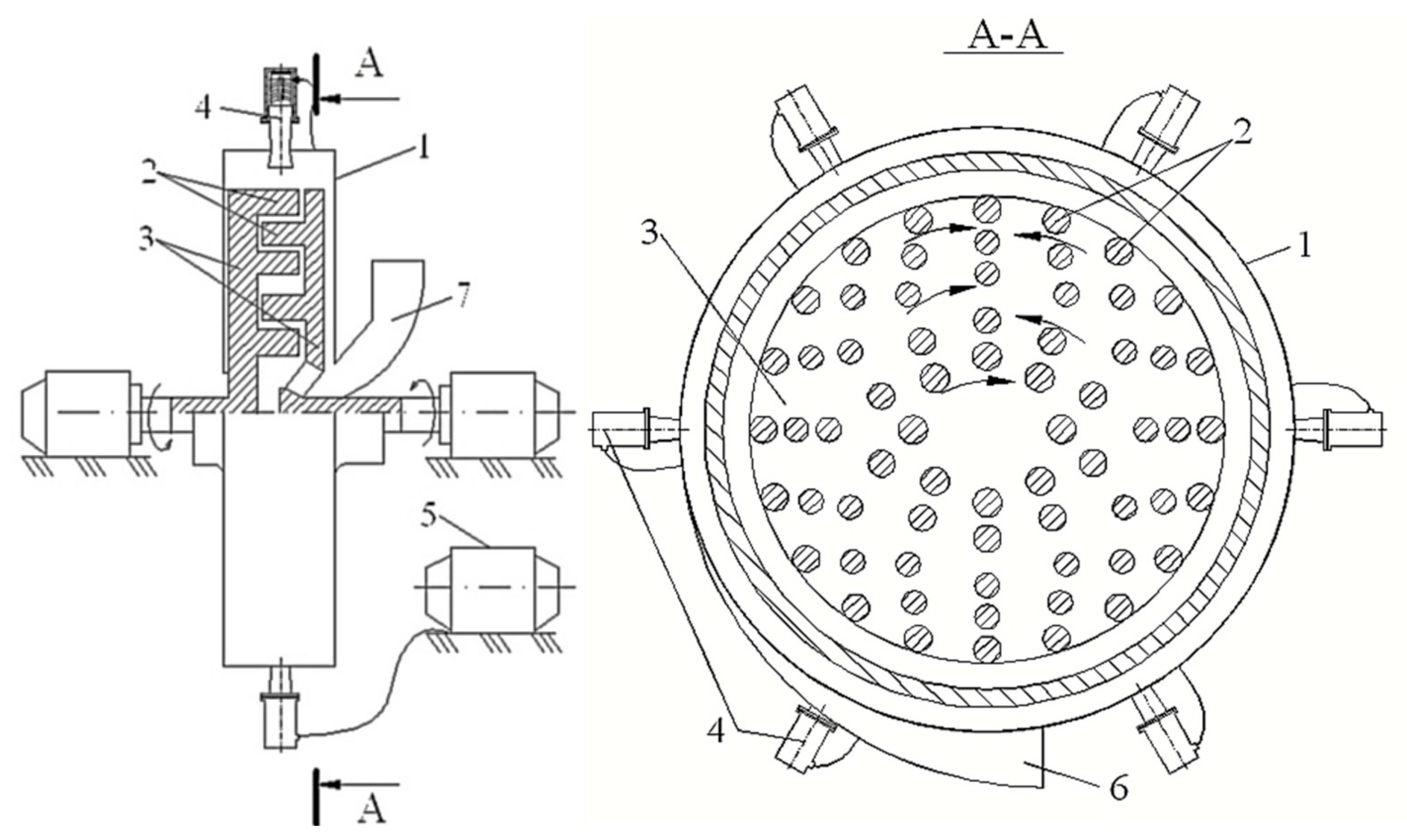 A
4
1
2
3
7
5
A
A-A
2
3
1
4
6