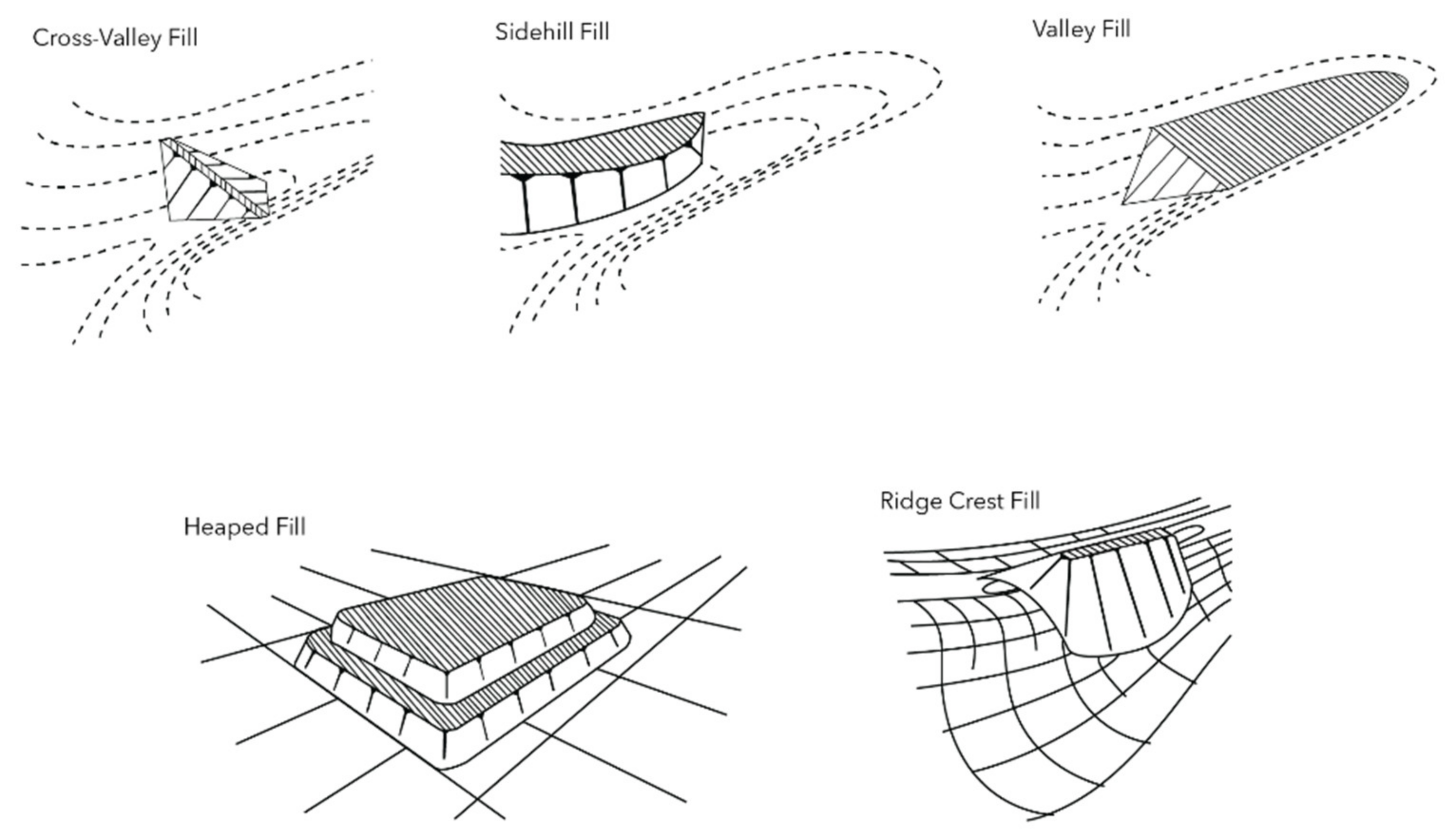 Cross-Valley Fill

Sidehill Fill

Valley Fill

Heaped Fill

Ridge Crest Fill