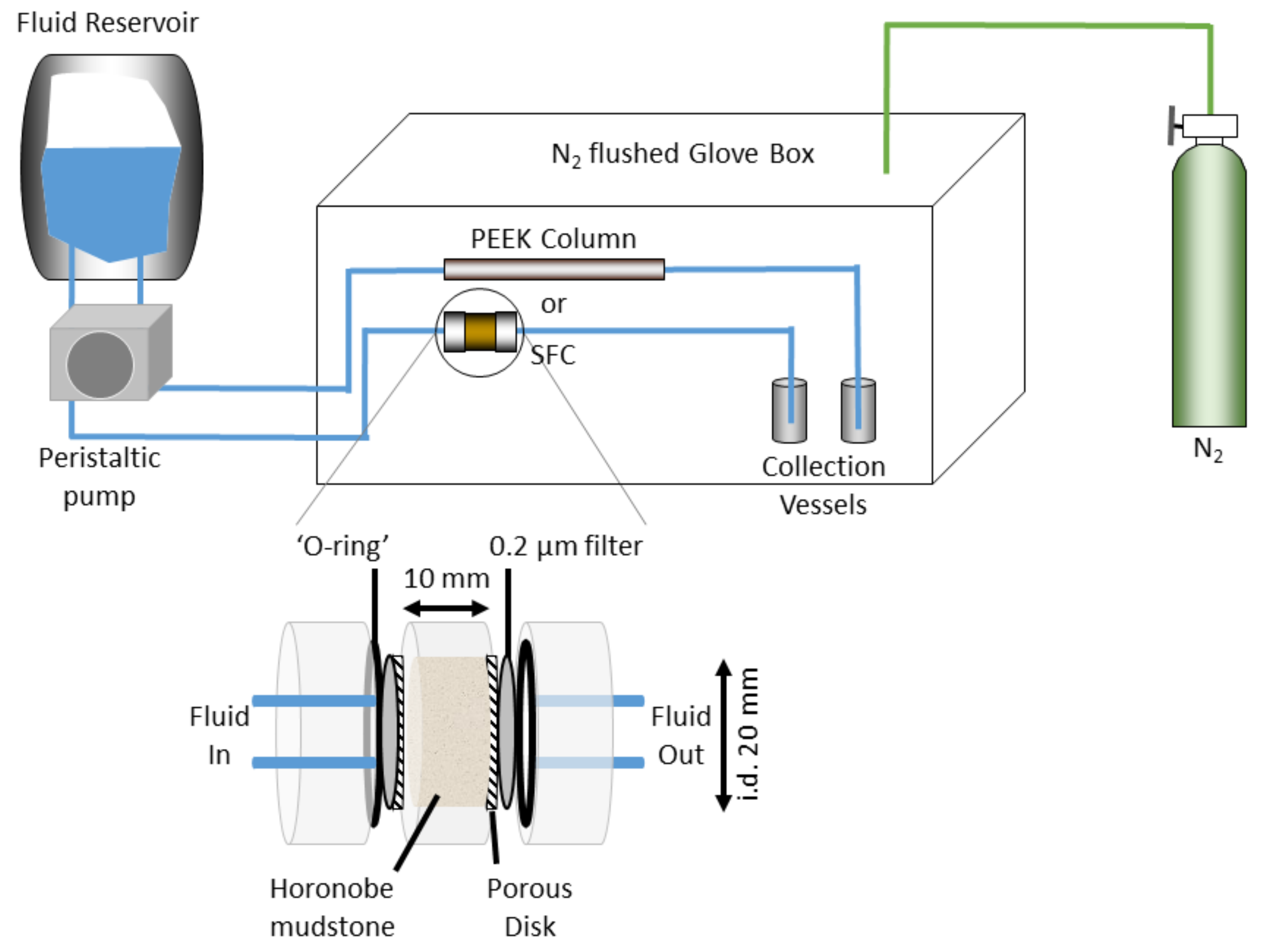 Fluid Reservoir

$N_2$ flushed Glove Box

PEEK Column

or

SFC

Peristaltic pump

Collection Vessels

$N_2$

'O-ring'

0.2 μm filter

10 mm

Fluid In

Fluid Out

i.d. 20 mm

Horonobe mudstone

Porous Disk