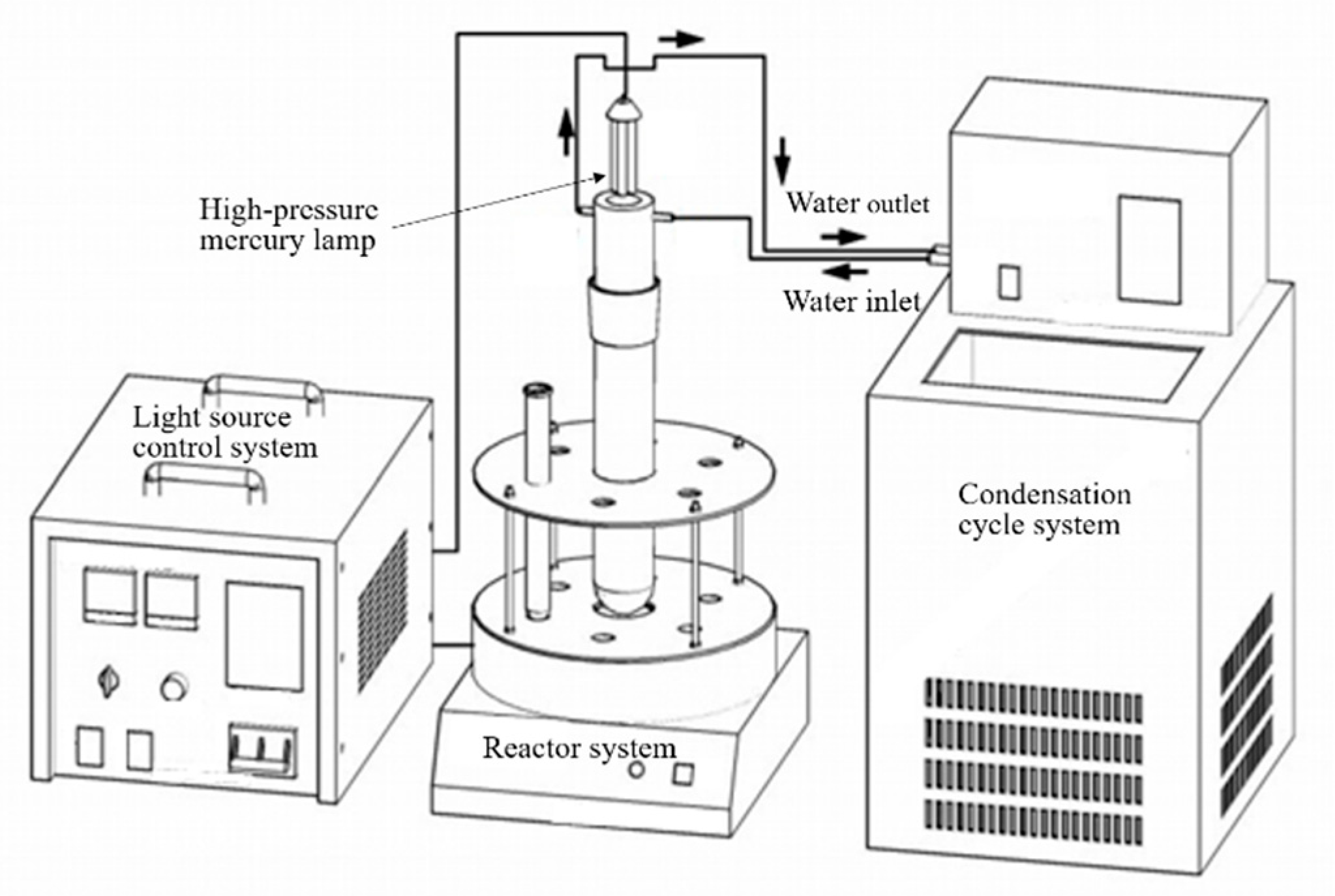 High-pressure mercury lamp

Water outlet

Water inlet

Light source control system

Condensation cycle system

Reactor system