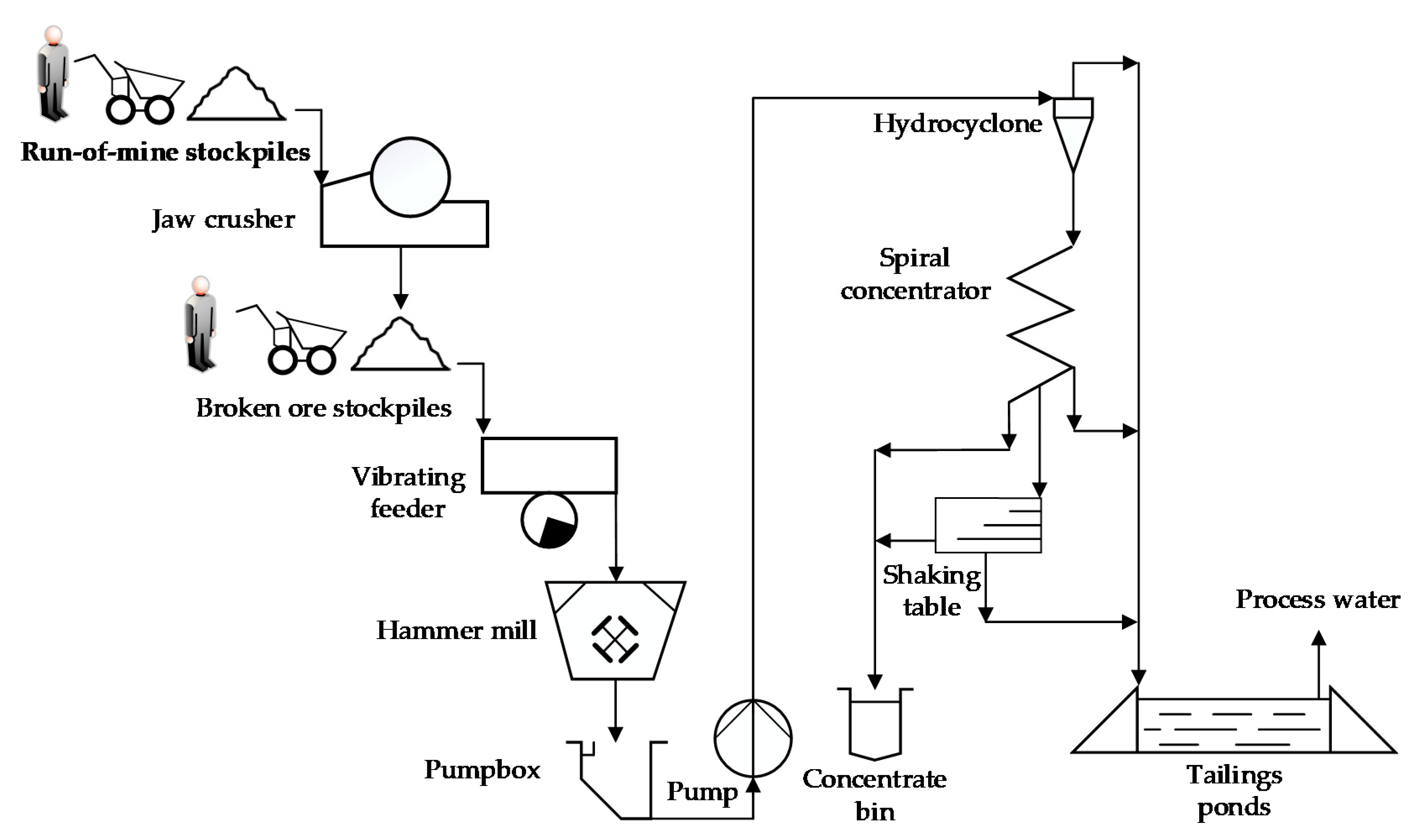 Run-of-mine stockpiles

Jaw crusher

Broken ore stockpiles

Vibrating feeder

Hammer mill

Pumpbox

Pump

Hydrocyclone

Spiral concentrator

Shaking table

Concentrate bin

Process water

Tailings ponds