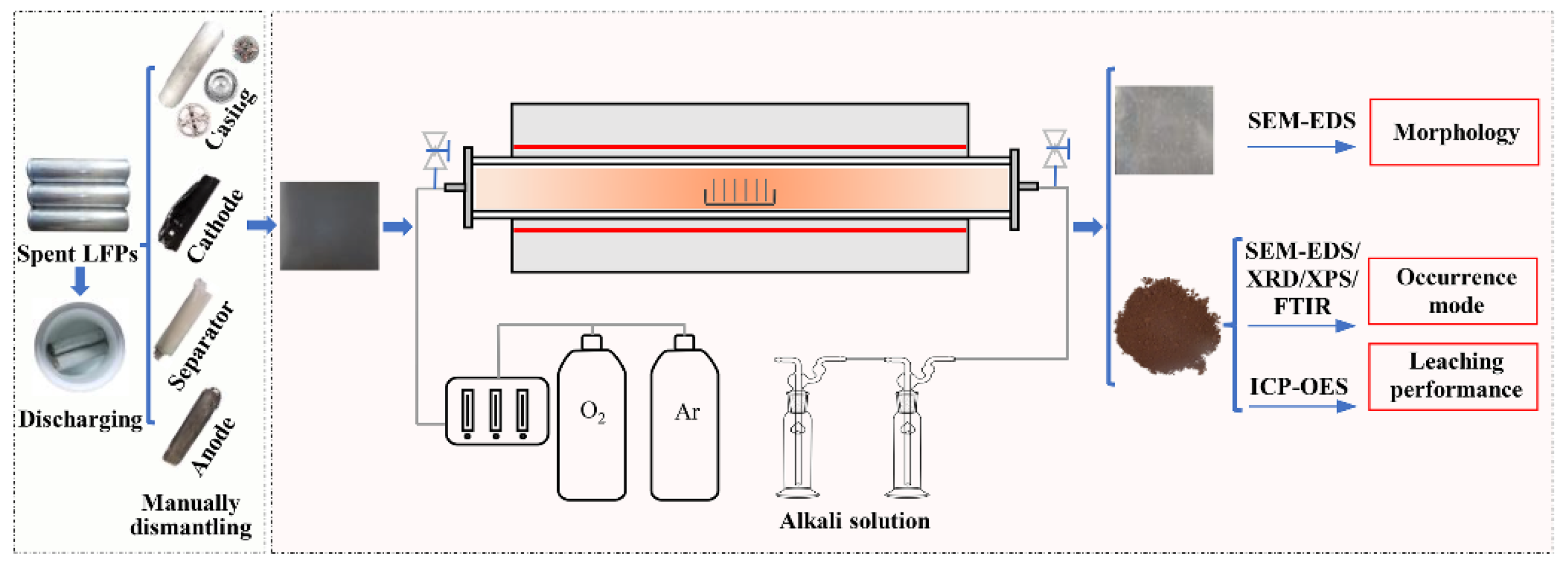 Spent LFPs

Discharging

Casing

Cathode

Separator

Anode

Manually dismantling

$O_2$

Ar

Alkali solution

SEM-EDS

Morphology

SEM-EDS/ XRD/XPS/ FTIR

Occurrence mode

ICP-OES

Leaching performance