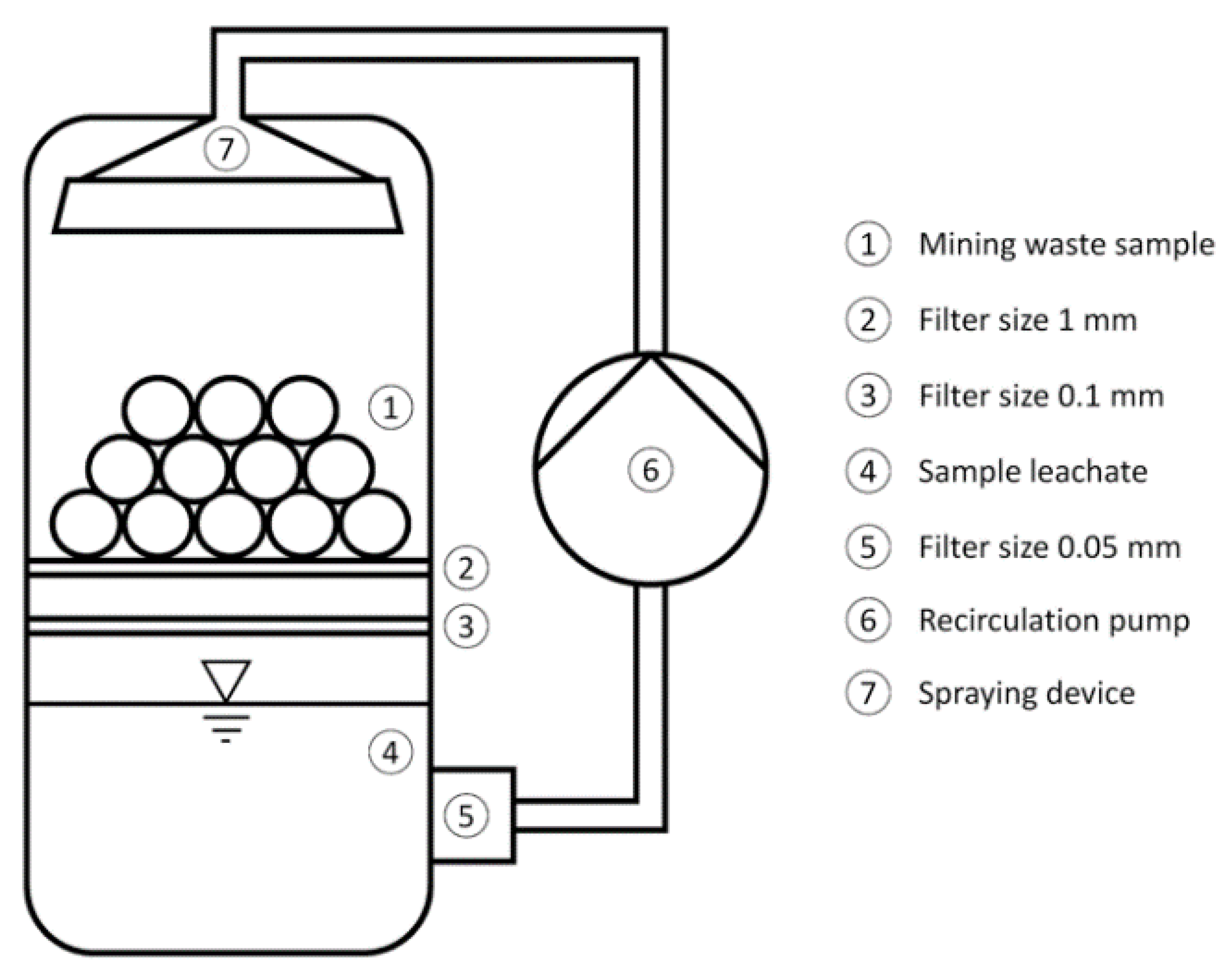 7

1

6

2

3

4

5

1 Mining waste sample

2 Filter size 1 mm

3 Filter size 0.1 mm

4 Sample leachate

5 Filter size 0.05 mm

6 Recirculation pump

7 Spraying device