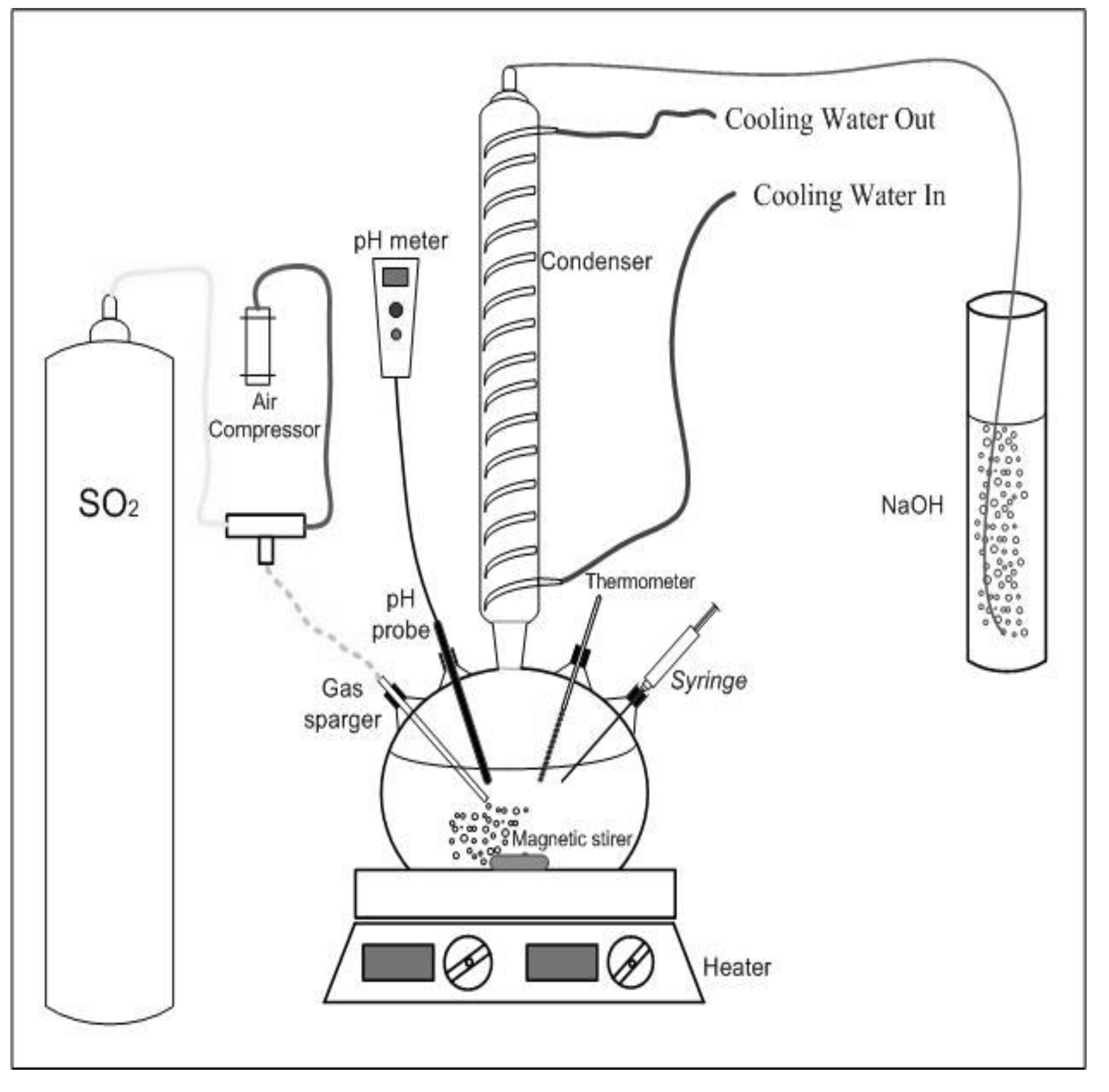 Cooling Water Out

Cooling Water In

pH meter

Condenser

Air Compressor

$SO_2$

NaOH

Thermometer

pH probe

Syringe

Gas sparger

Magnetic stirer

Heater