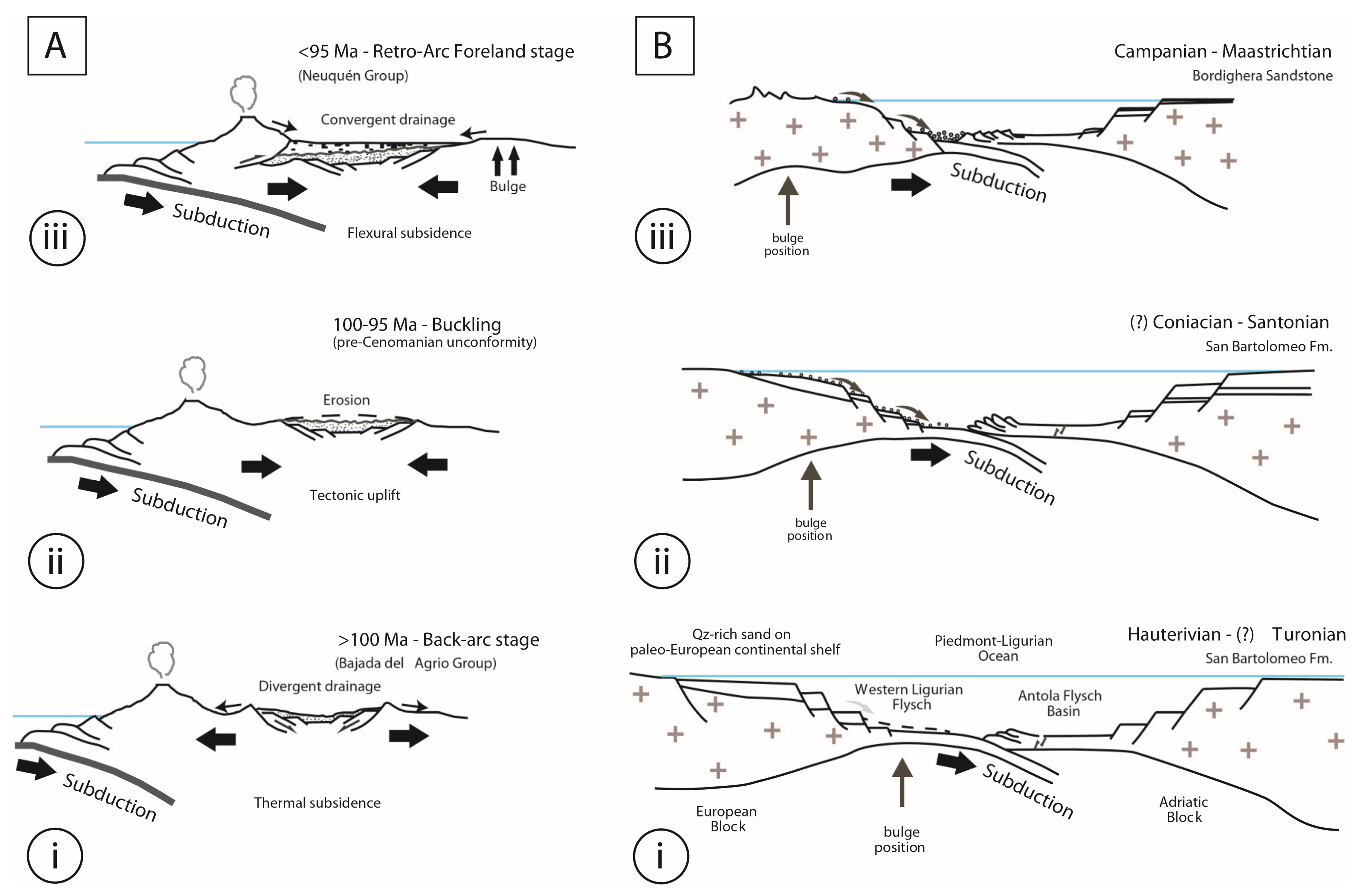 A

<95 Ma - Retro-Arc Foreland stage
(Neuquén Group)

Convergent drainage

Bulge

Subduction

Flexural subsidence

iii

100-95 Ma - Buckling
(pre-Cenomanian unconformity)

Erosion

Subduction

Tectonic uplift

ii

>100 Ma - Back-arc stage
(Bajada del Agrio Group)

Divergent drainage

Subduction

Thermal subsidence

i

B

Campanian - Maastrichtian
Bordighera Sandstone

Subduction

bulge position

iii

(?) Coniacian - Santonian
San Bartolomeo Fm.

Subduction

bulge position

ii

Qz-rich sand on paleo-European continental shelf

Piedmont-Ligurian Ocean

Hauterivian - (?) Turonian
San Bartolomeo Fm.

Western Ligurian Flysch

Antola Flysch Basin

Subduction

European Block

bulge position

Adriatic Block

i