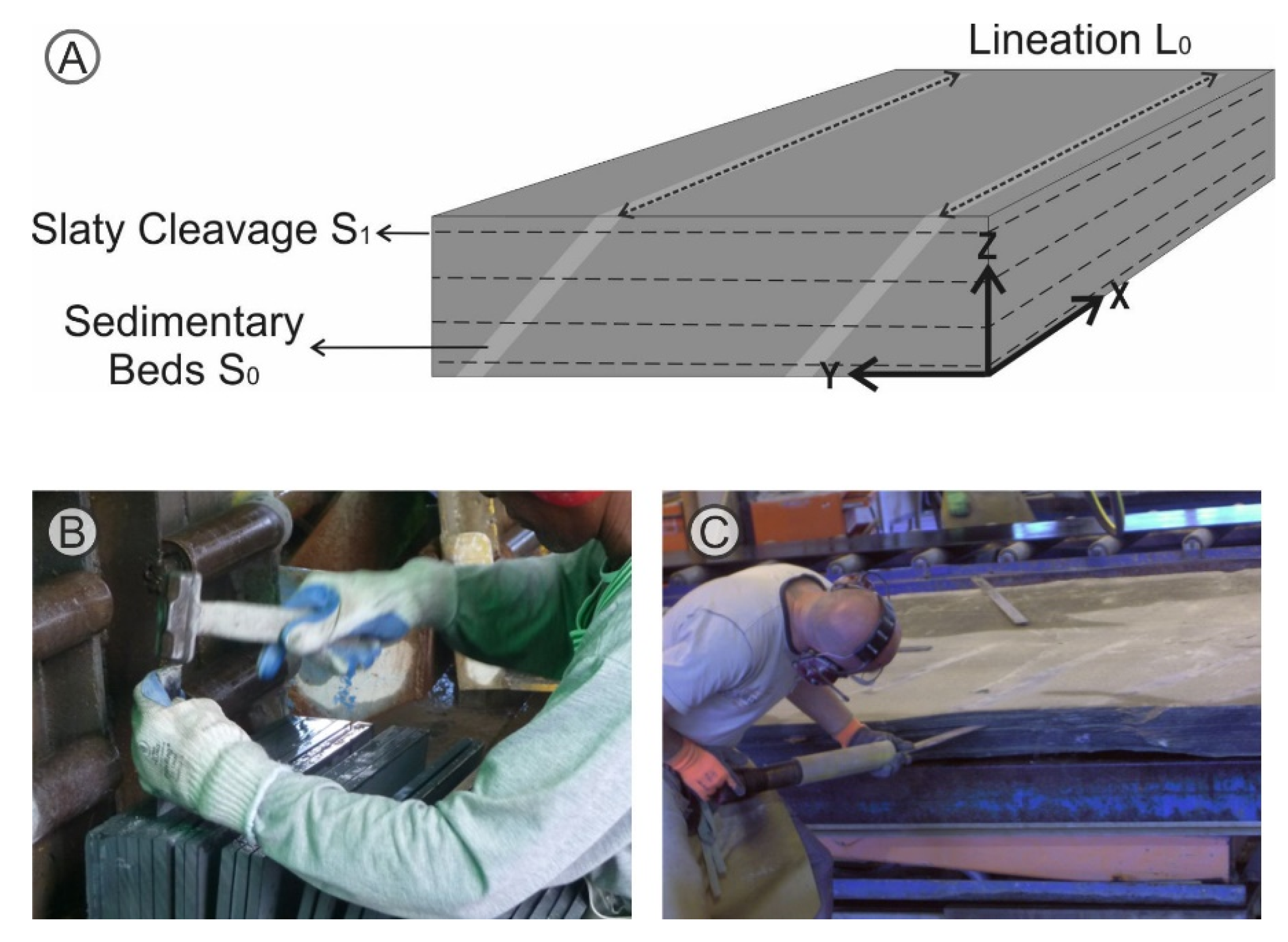 A

Lineation $L_0$

Slaty Cleavage $S_1$

Sedimentary Beds $S_0$

Z

X

Y

B

C