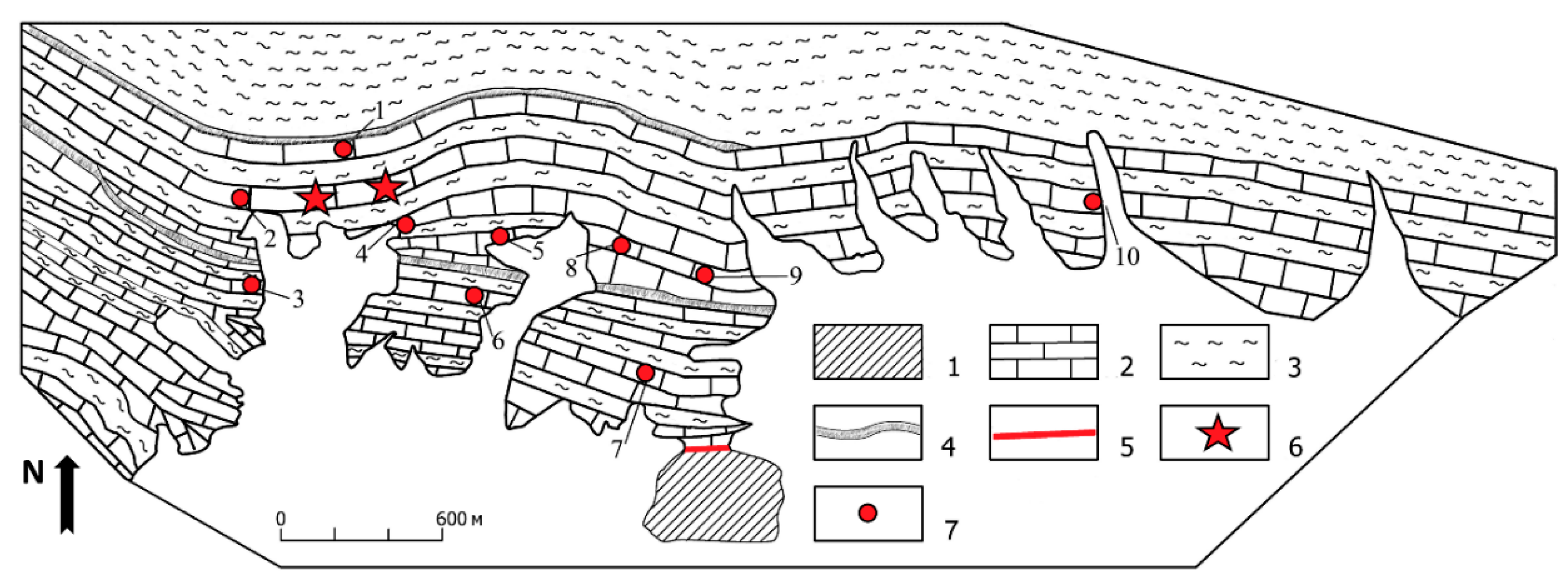 1
2
3
4
5
6
7
8
9
10

1
2
3
4
5
6
7

N

0
600 м