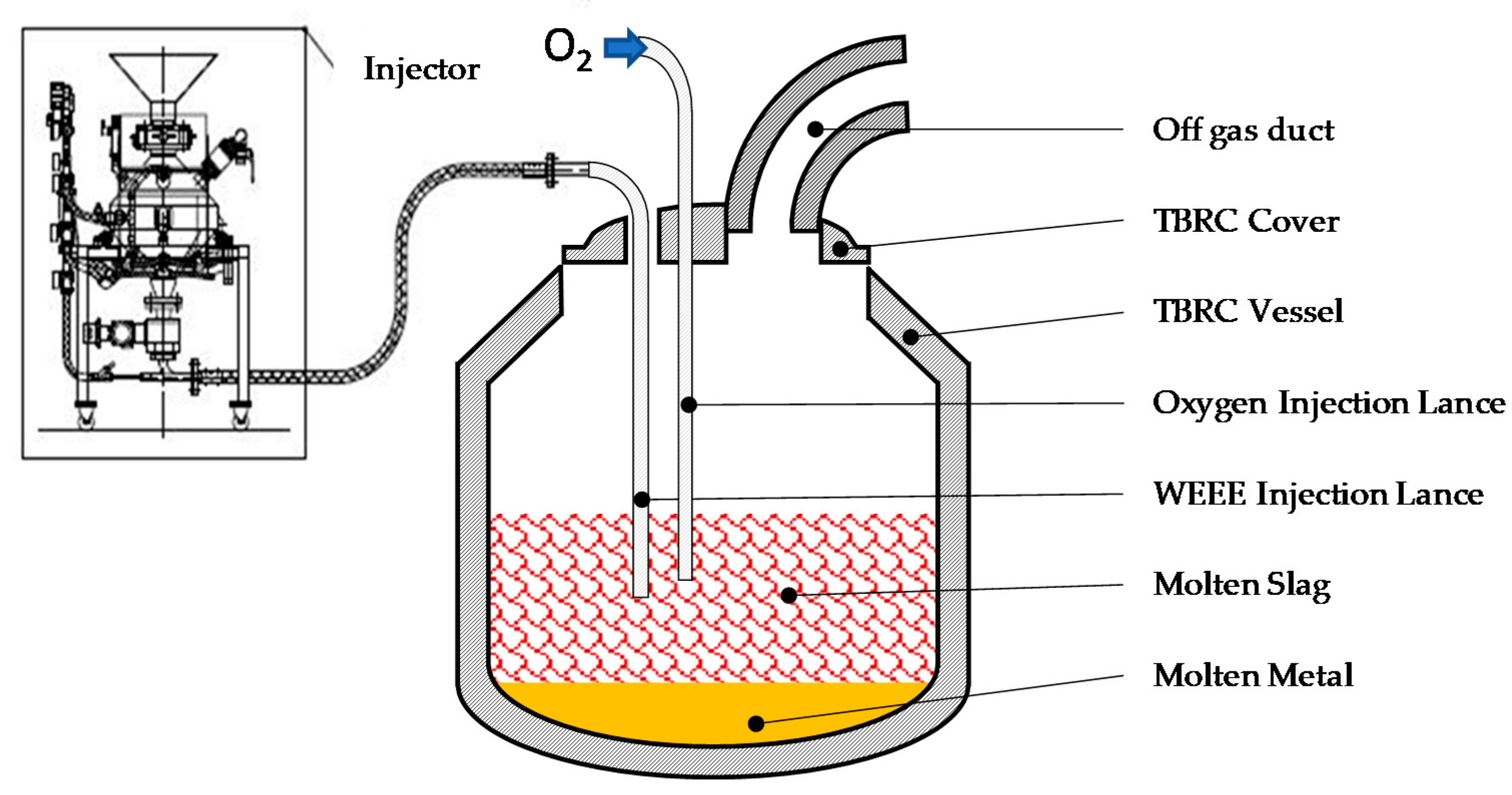 Injector

$O_2$

Off gas duct

TBRC Cover

TBRC Vessel

Oxygen Injection Lance

WEEE Injection Lance

Molten Slag

Molten Metal