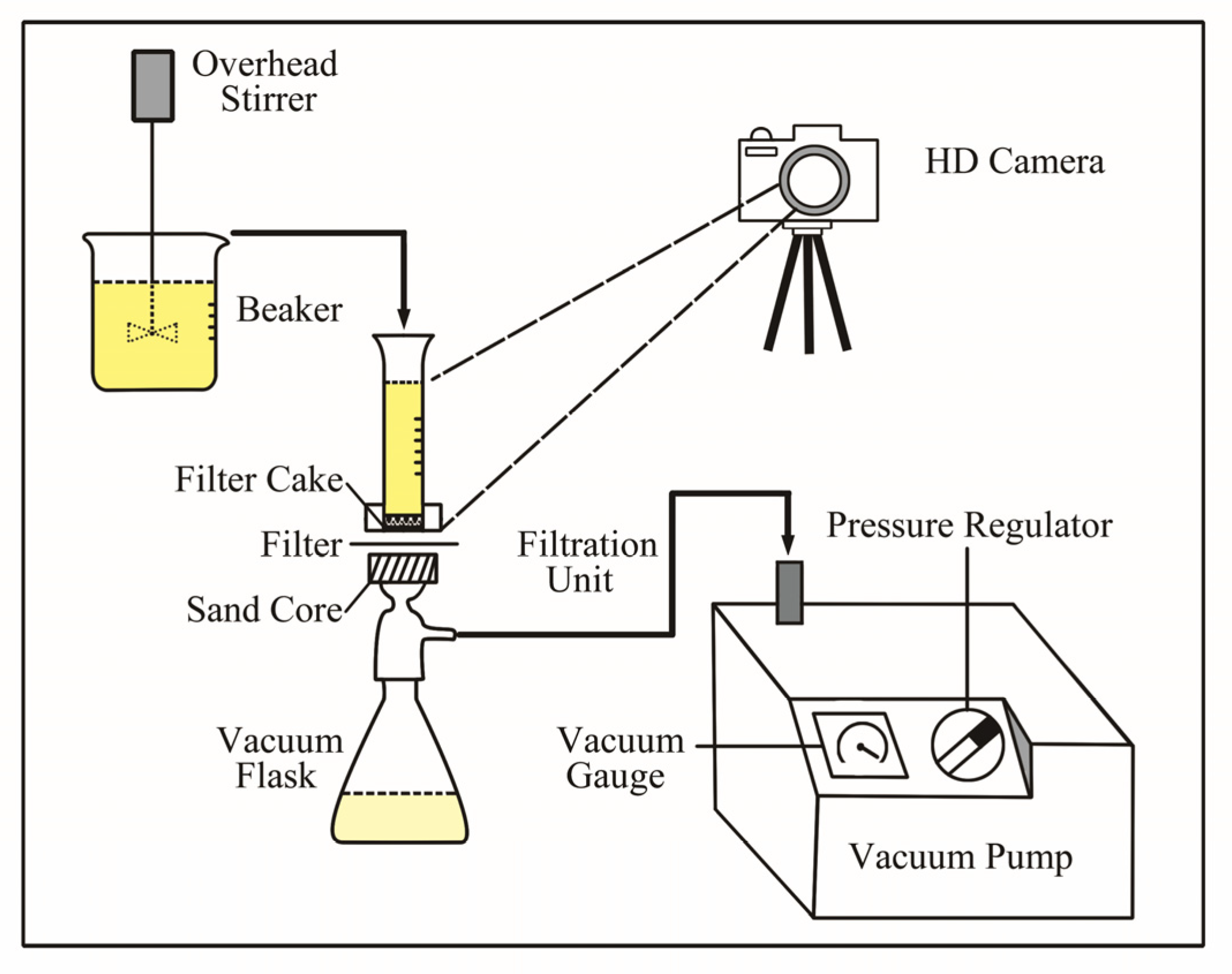 Overhead Stirrer

HD Camera

Beaker

Filter Cake

Filter

Sand Core

Filtration Unit

Pressure Regulator

Vacuum Flask

Vacuum Gauge

Vacuum Pump