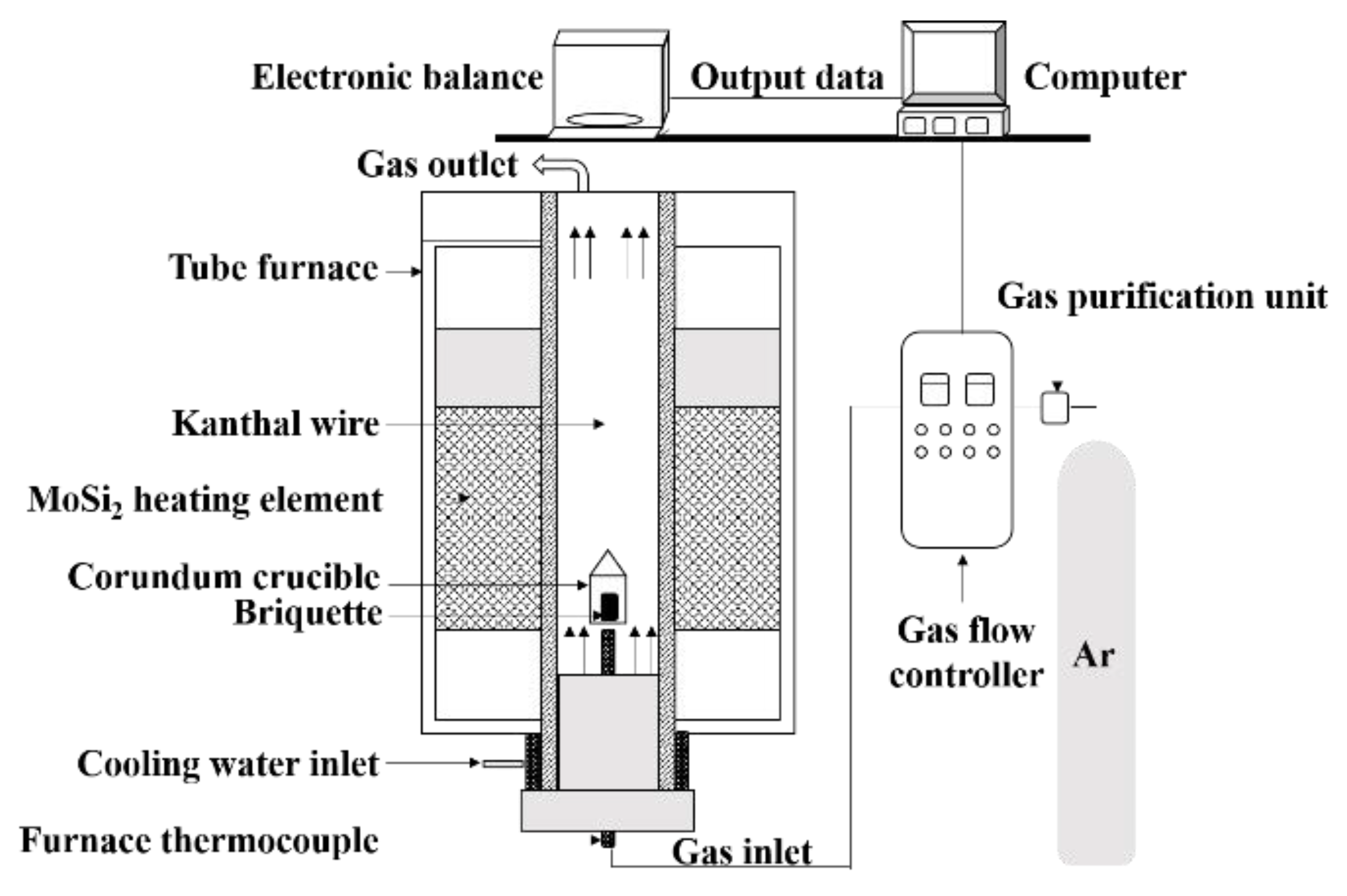 Electronic balance
Output data
Computer
Gas outlet
Tube furnace
Gas purification unit
Kanthal wire
$MoSi_2$ heating element
Corundum crucible
Briquette
Gas flow controller
Ar
Cooling water inlet
Furnace thermocouple
Gas inlet