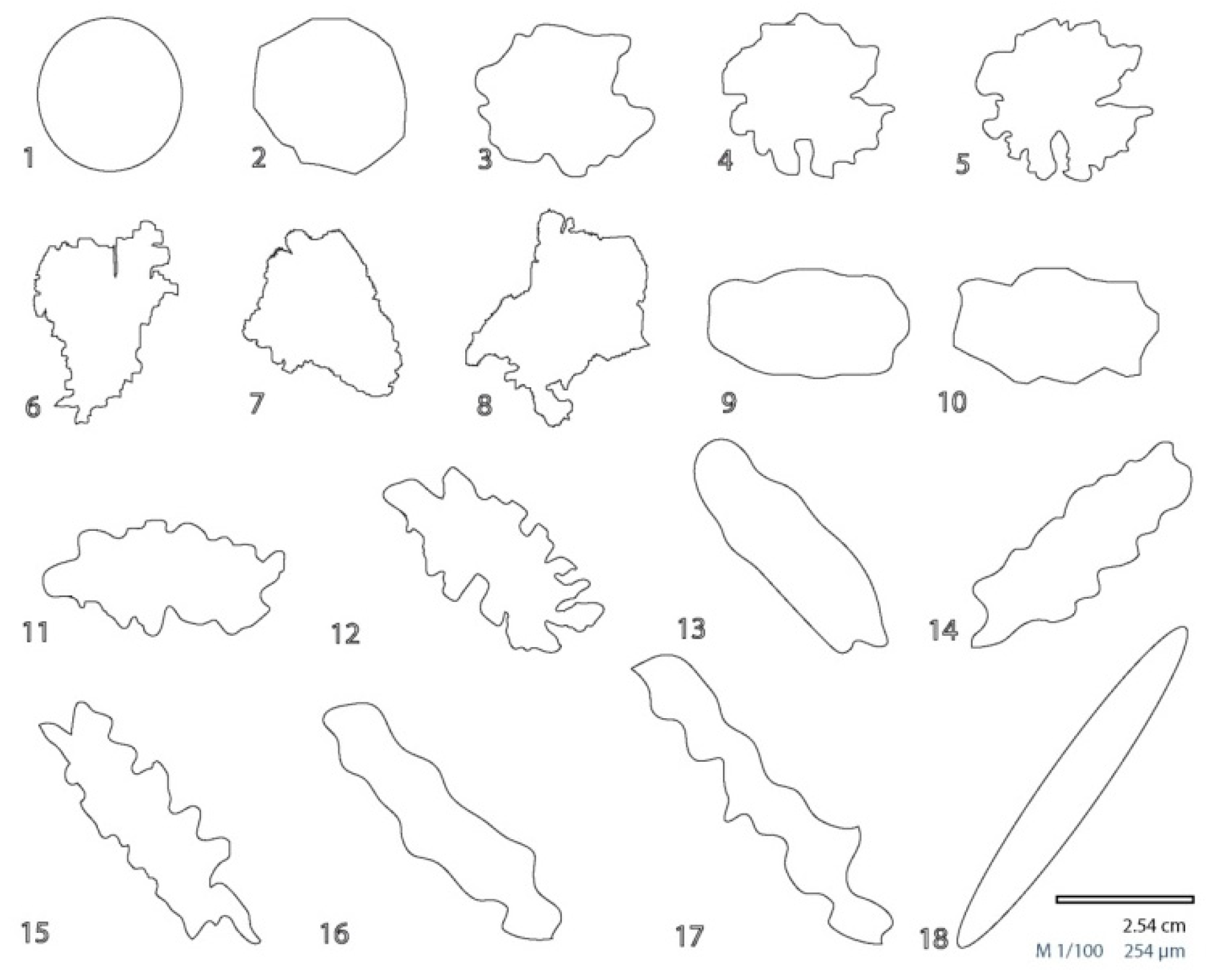 1 2 3 4 5

6 7 8 9 10

11 12 13 14

15 16 17 18

2.54 cm
M 1/100 254 µm