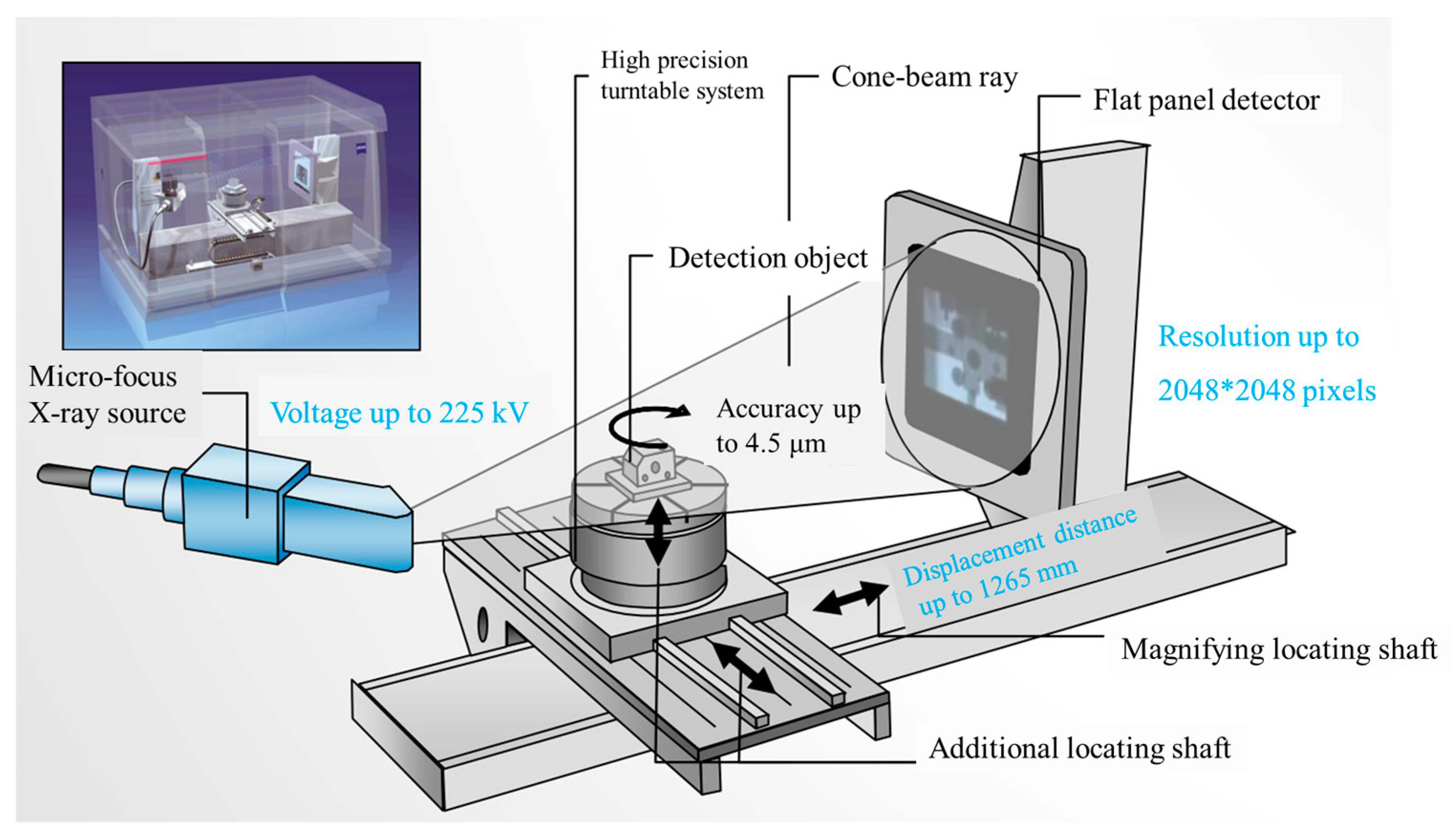 High precision turntable system

Cone-beam ray

Flat panel detector

Detection object

Resolution up to 2048*2048 pixels

Micro-focus X-ray source

Voltage up to 225 kV

Accuracy up to 4.5 μm

Displacement distance up to 1265 mm

Magnifying locating shaft

Additional locating shaft