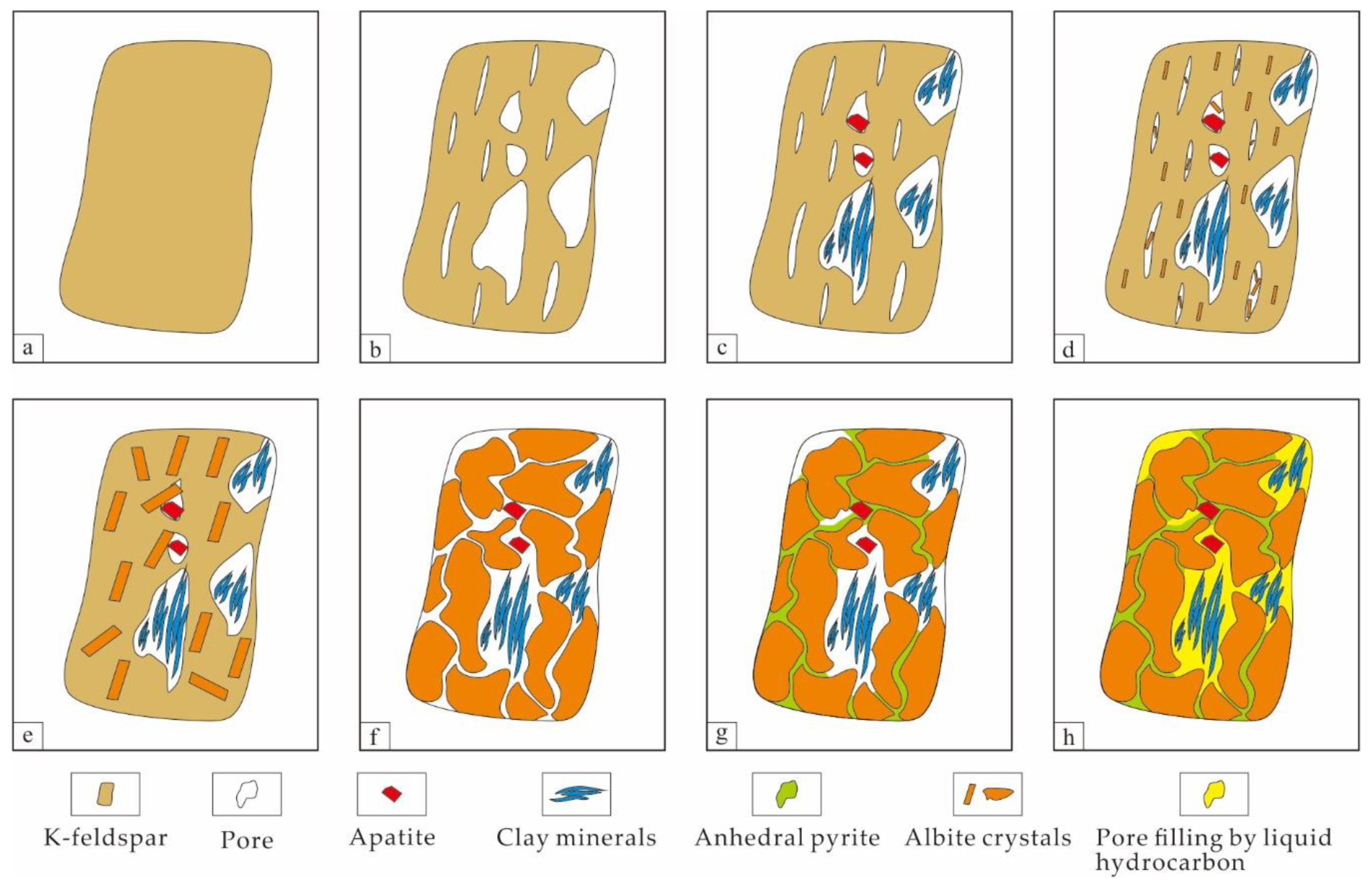 a

b

c

d

e

f

g

h

K-feldspar

Pore

Apatite

Clay minerals

Anhedral pyrite

Albite crystals

Pore filling by liquid hydrocarbon