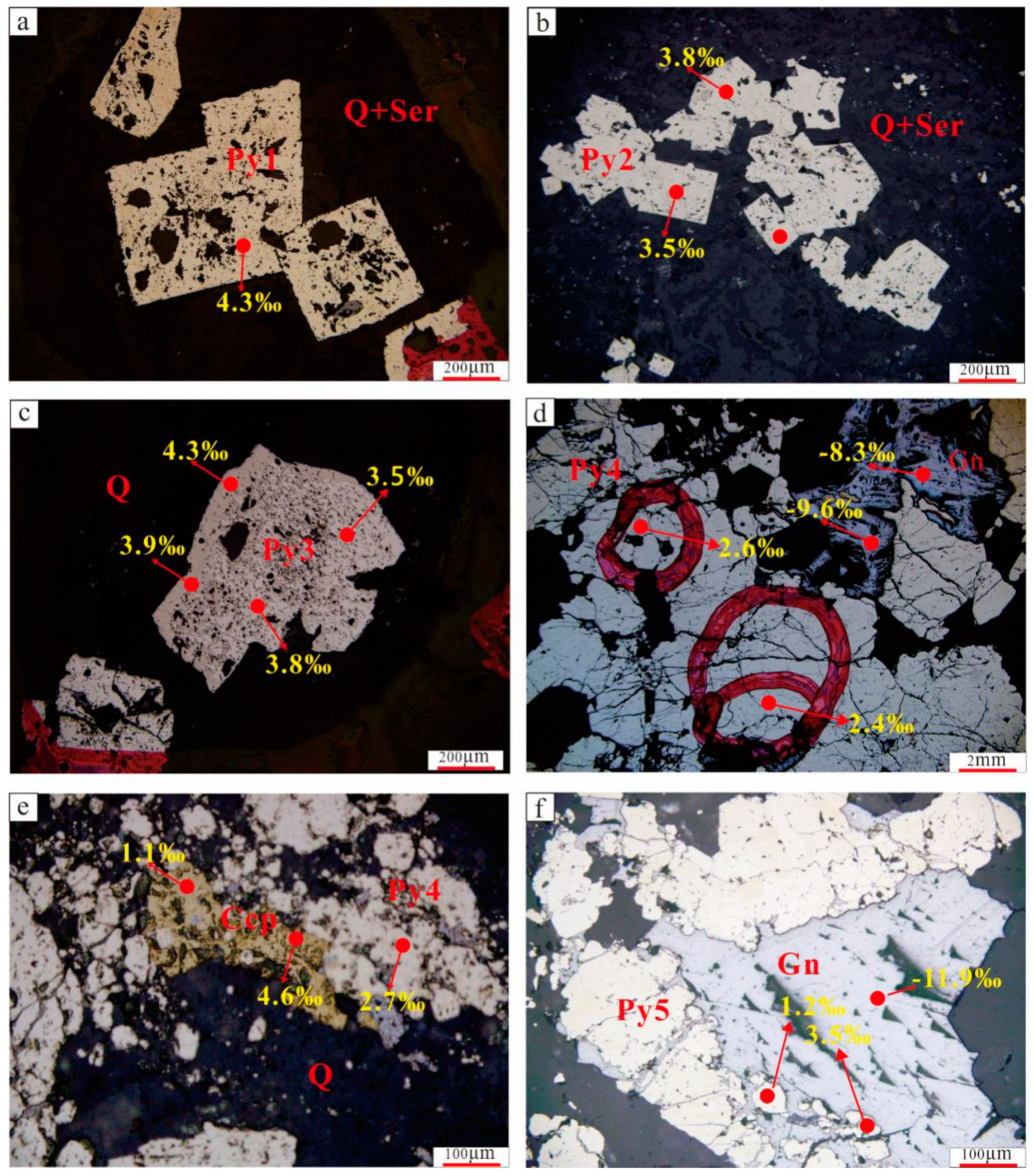 a

Q+Ser

Py1

4.3‰

200μm

b

3.8‰

Q+Ser

Py2

3.5‰

200μm

c

4.3‰

Q

3.5‰

3.9‰

Py3

3.8‰

200μm

d

-8.3‰

Gn

Py4

-9.6‰

2.6‰

2.4‰

2mm

e

1.1‰

Py4

Ccp

4.6‰

2.7‰

Q

100μm

f

Gn

-11.9‰

Py5

1.2‰

3.5‰

100μm