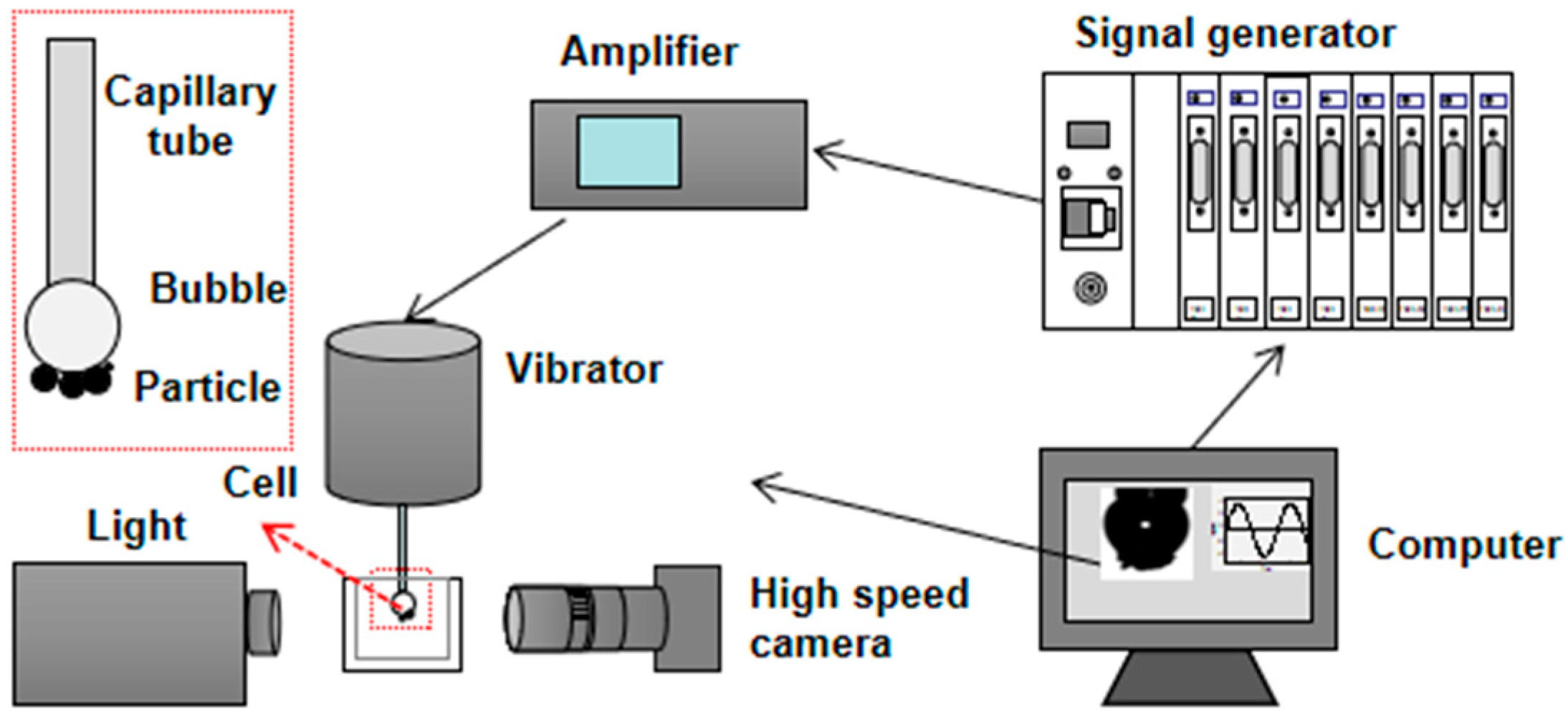 Capillary tube

Bubble

Particle

Amplifier

Signal generator

Vibrator

Cell

Light

High speed camera

Computer