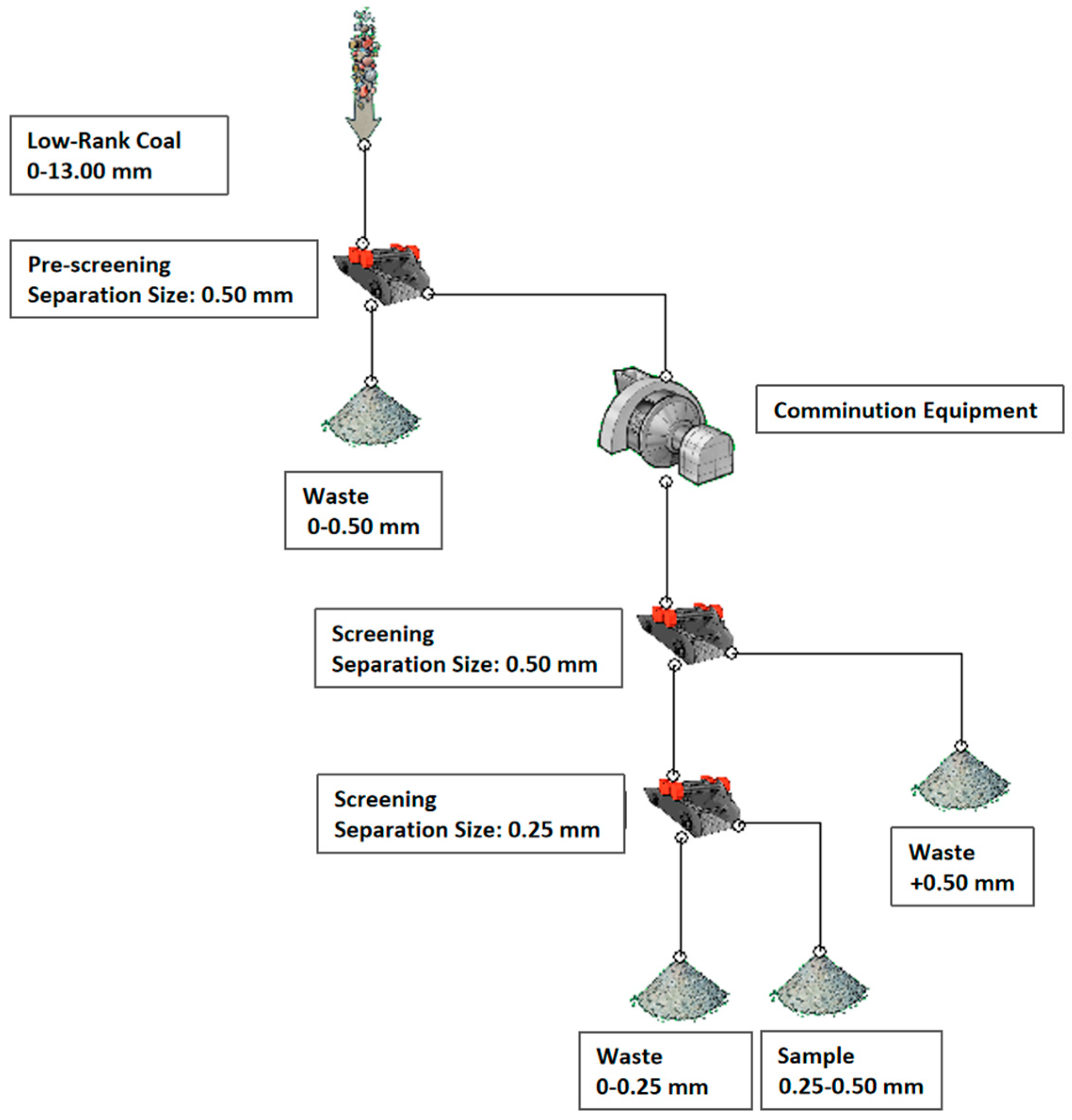 Low-Rank Coal
0-13.00 mm

Pre-screening
Separation Size: 0.50 mm

Comminution Equipment

Waste
0-0.50 mm

Screening
Separation Size: 0.50 mm

Screening
Separation Size: 0.25 mm

Waste
+0.50 mm

Waste
0-0.25 mm

Sample
0.25-0.50 mm