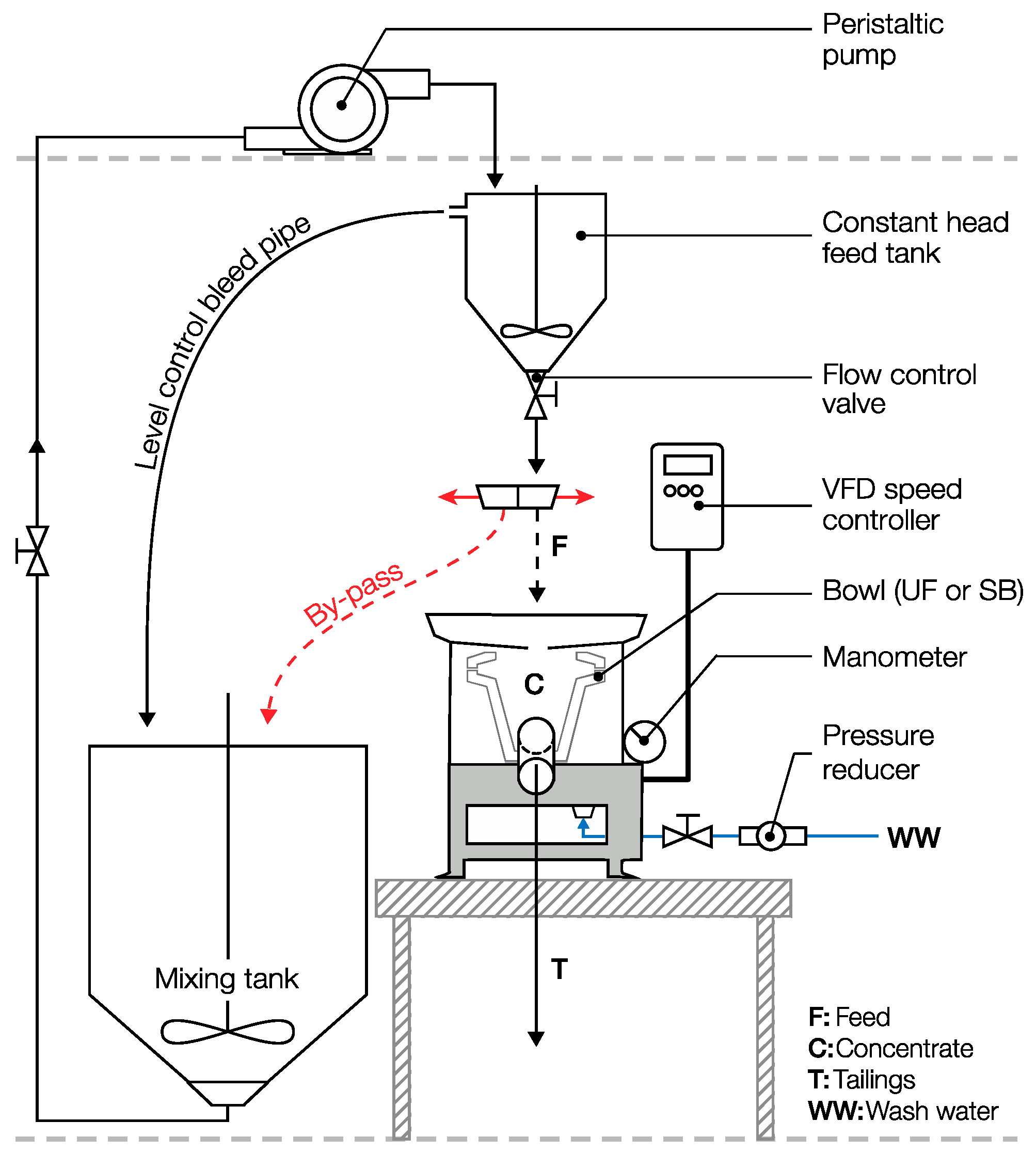 Peristaltic pump

Level control bleed pipe

Constant head feed tank

Flow control valve

VFD speed controller

F

By-pass

Bowl (UF or SB)

Manometer

C

Pressure reducer

WW

Mixing tank

T

F: Feed
C: Concentrate
T: Tailings
WW: Wash water