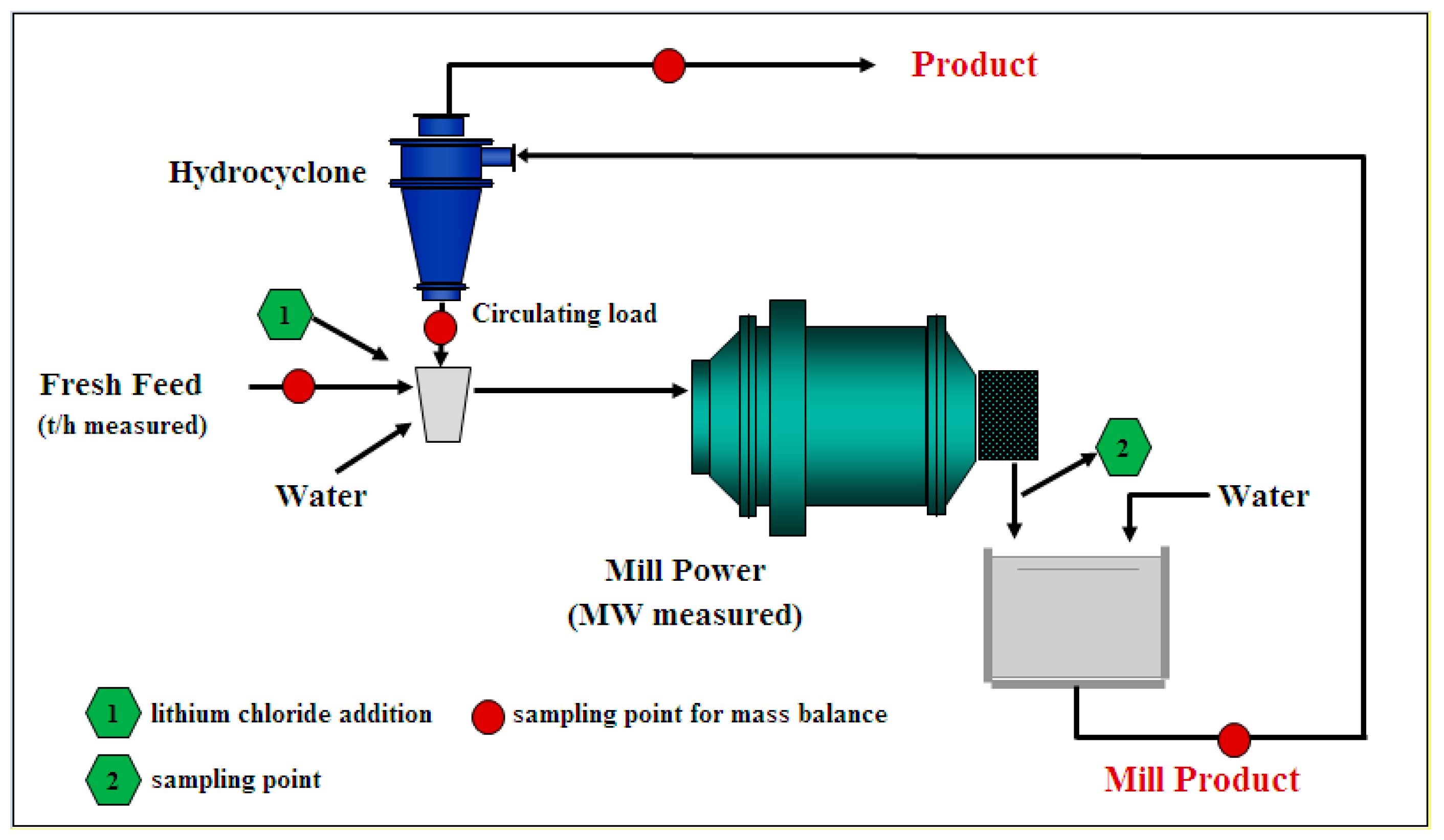 Product

Hydrocyclone

1

Circulating load

Fresh Feed
(t/h measured)

Water

2

Water

Mill Power
(MW measured)

1 lithium chloride addition

sampling point for mass balance

2 sampling point

Mill Product