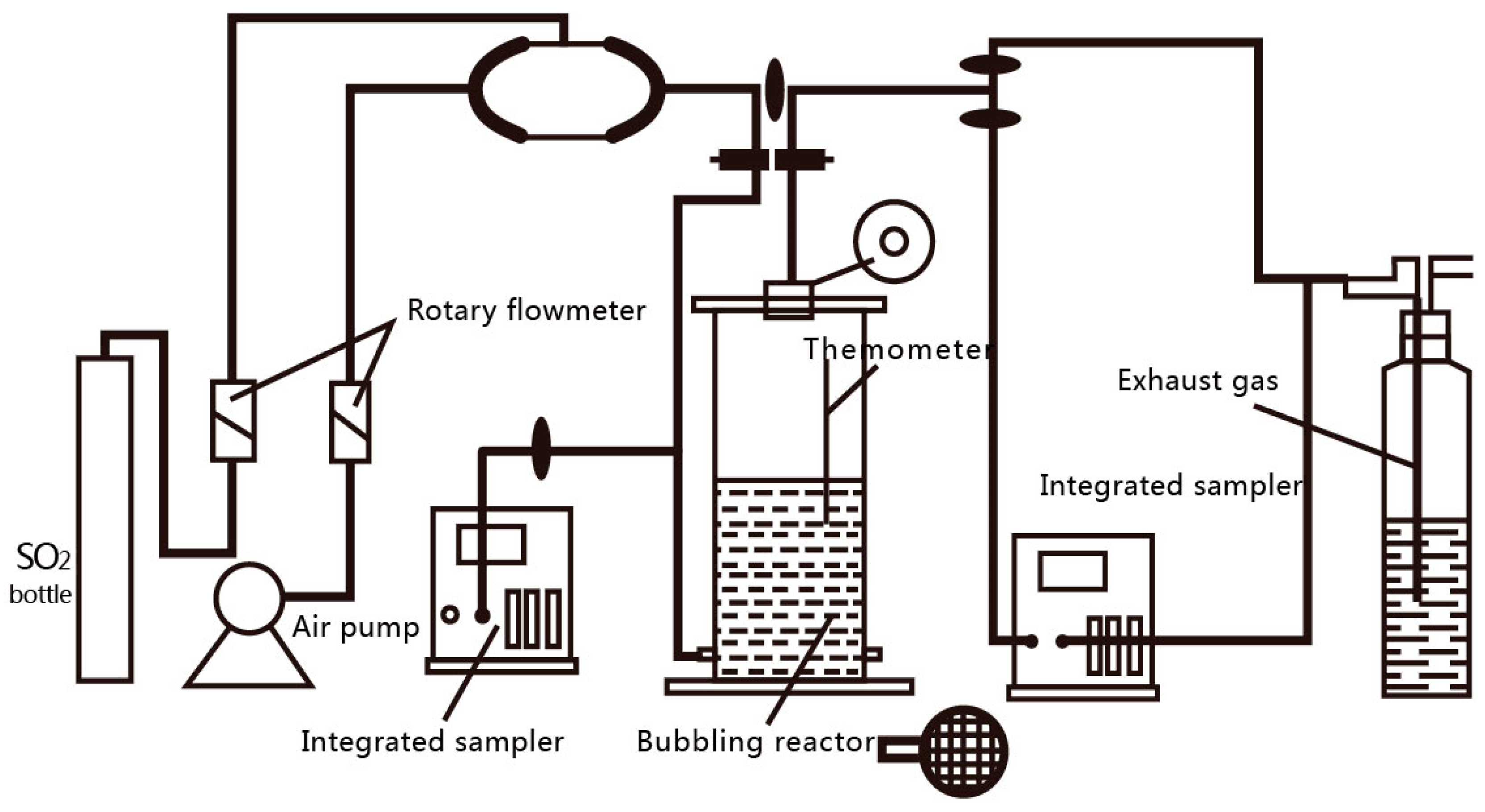 Rotary flowmeter

Themometer

Exhaust gas

Integrated sampler

$SO_2$ bottle

Air pump

Integrated sampler

Bubbling reactor