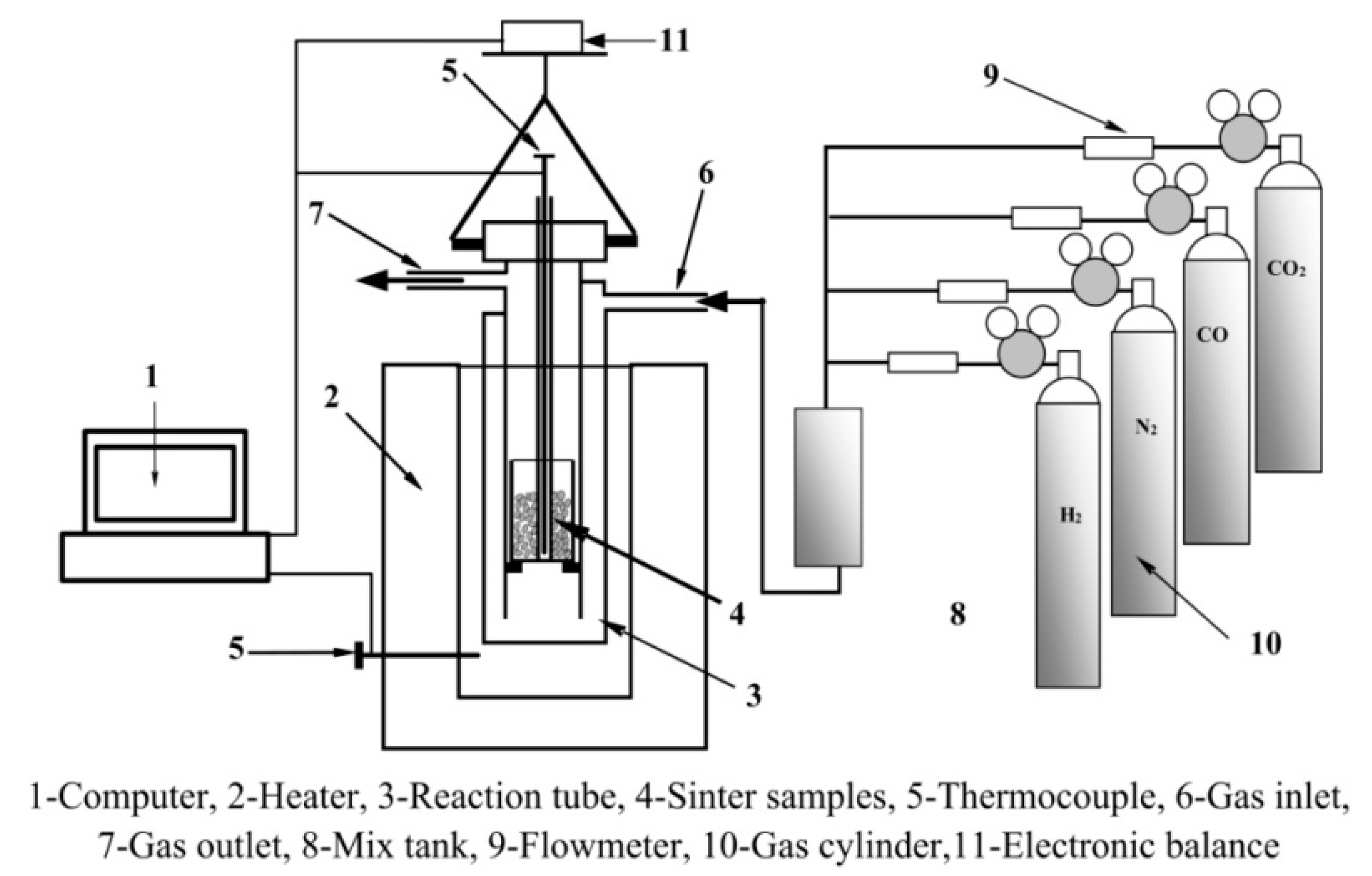 11
5
9
6
7
$CO_2$
CO
1
2
$N_2$
$H_2$
4
8
10
5
3

1-Computer, 2-Heater, 3-Reaction tube, 4-Sinter samples, 5-Thermocouple, 6-Gas inlet, 7-Gas outlet, 8-Mix tank, 9-Flowmeter, 10-Gas cylinder,11-Electronic balance